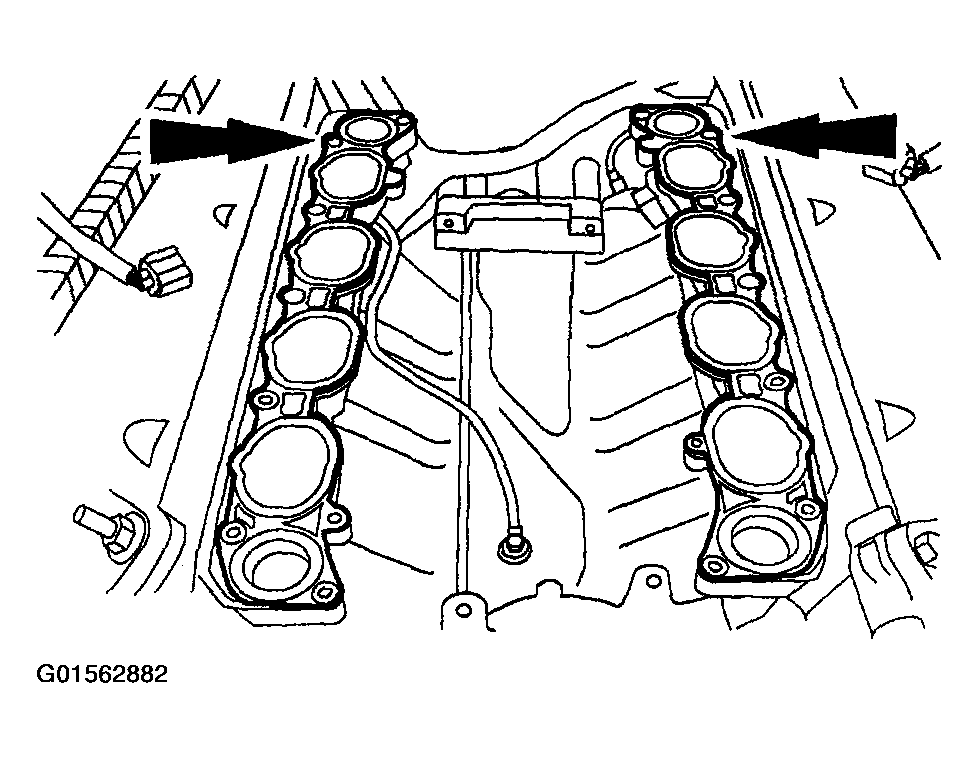 G01562882