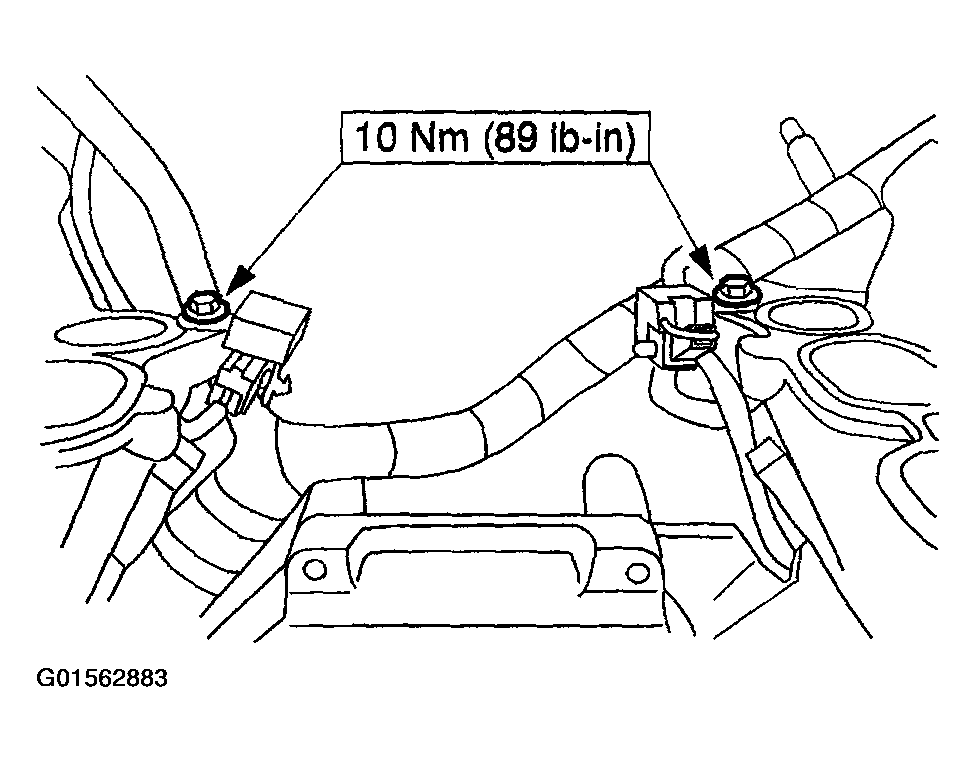 10 Nm (89 lb-in)

G01562883