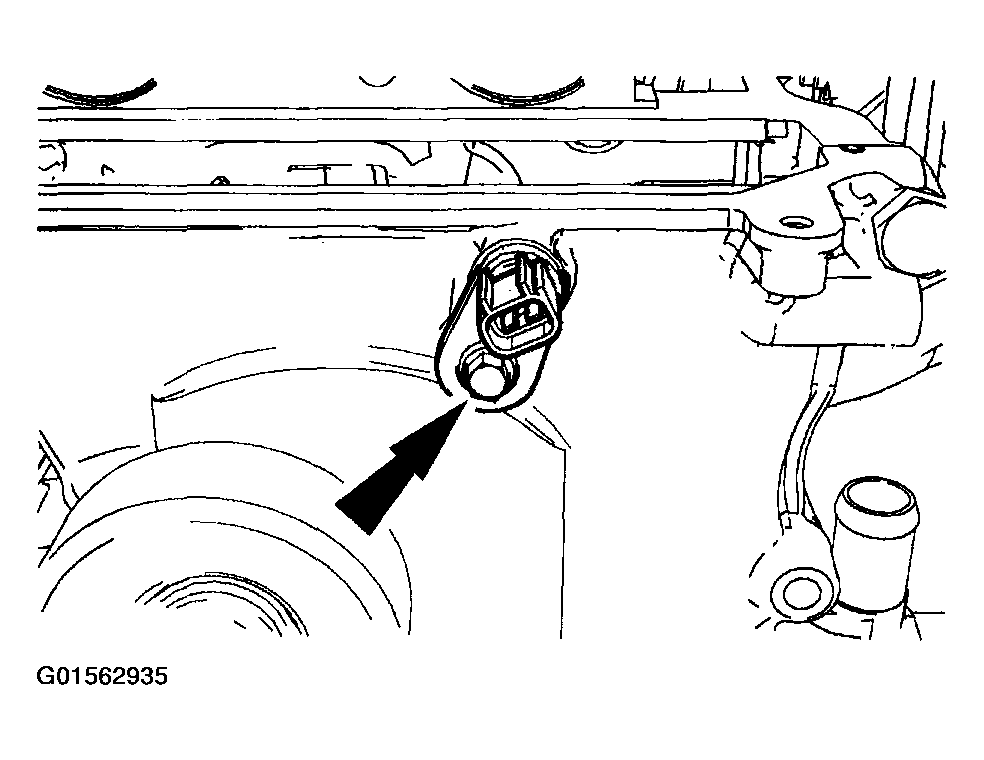 G01562935