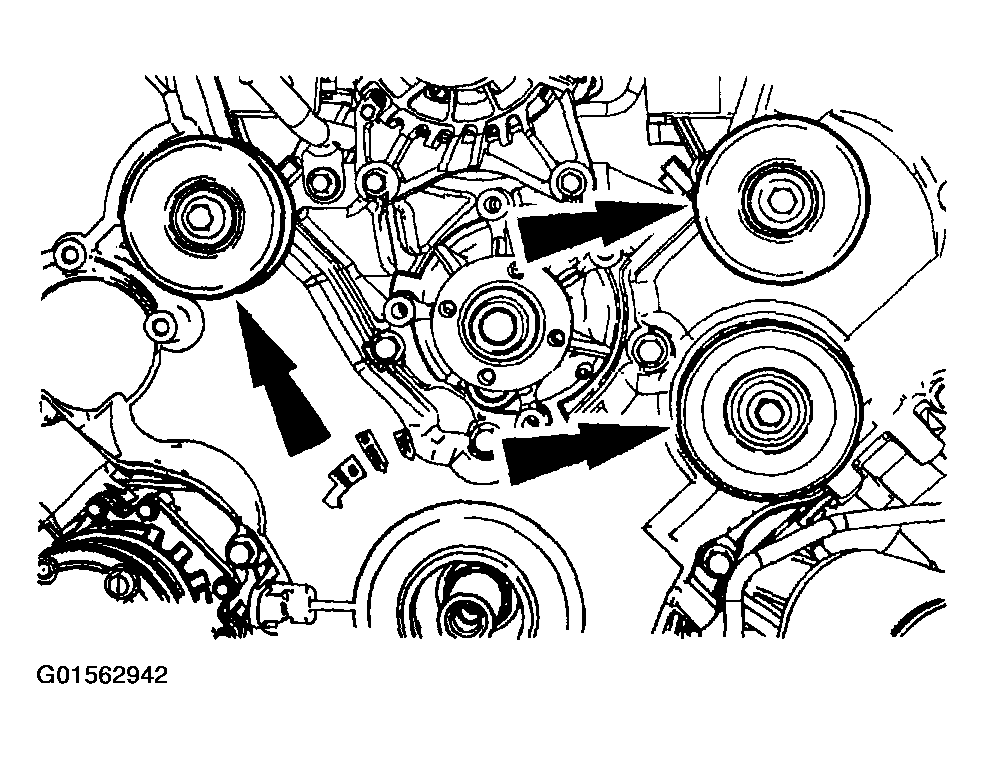 G01562942