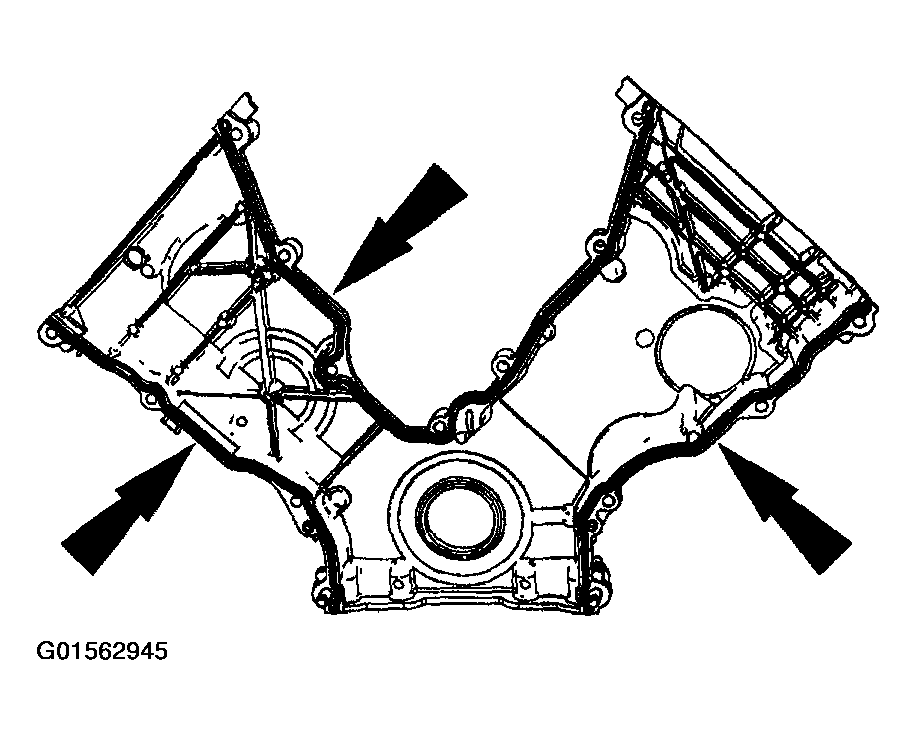 G01562945