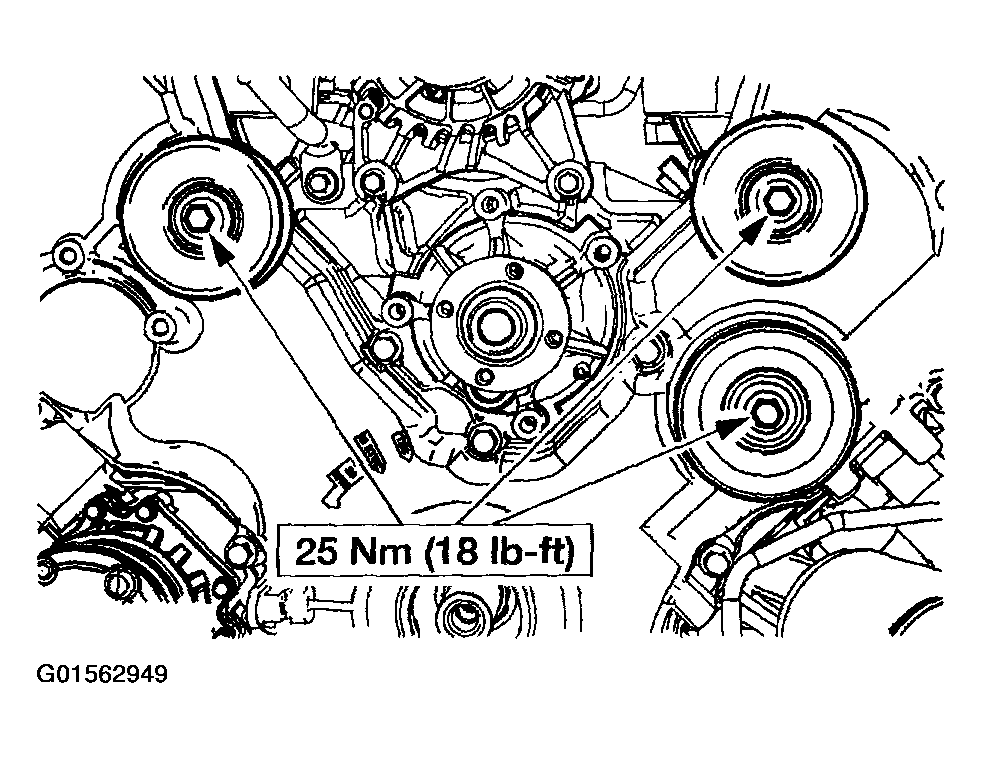 25 Nm (18 lb-ft)

G01562949