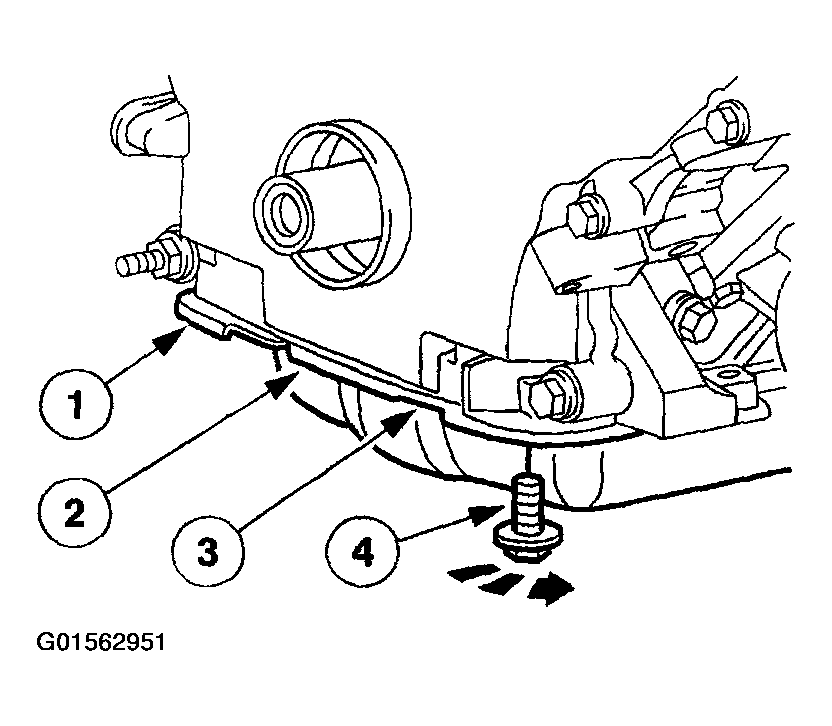 1

2

3

4

G01562951