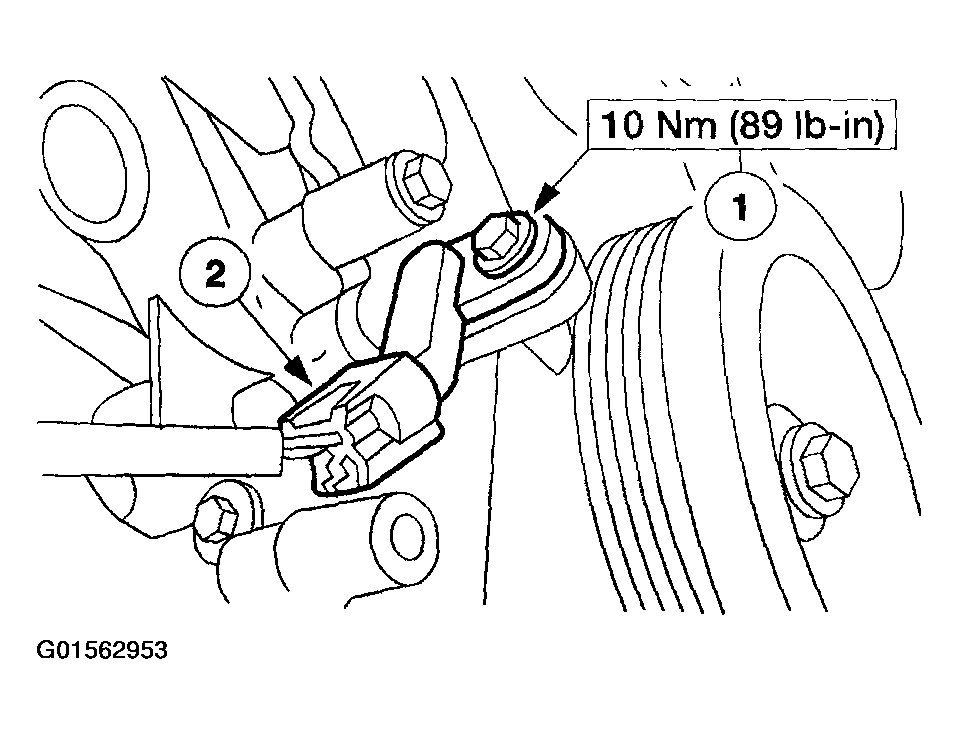 10 Nm (89 lb-in)

1

2

G01562953