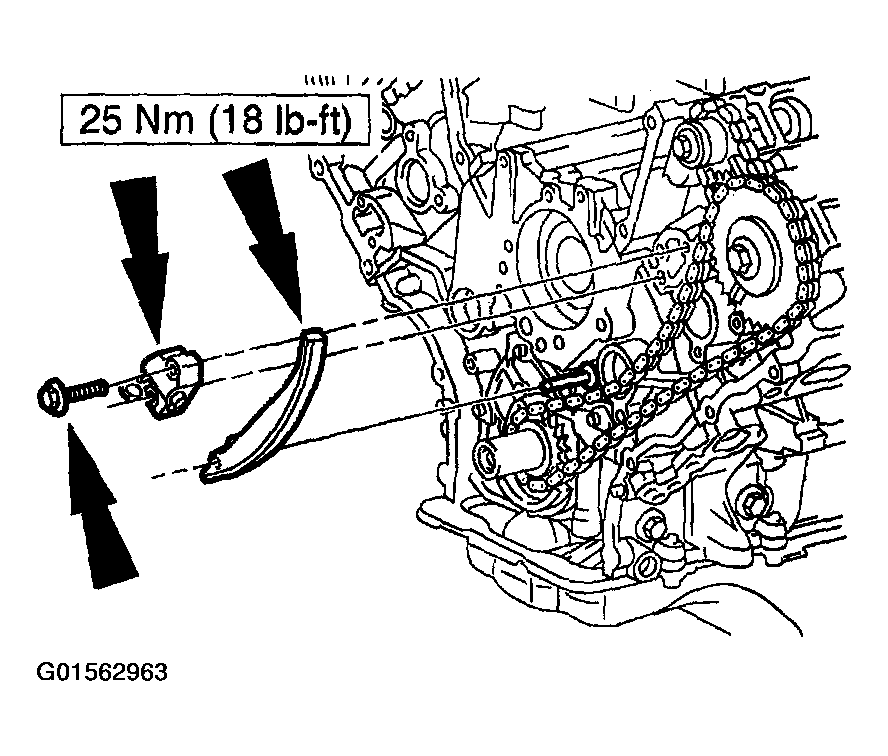 25 Nm (18 lb-ft)

G01562963