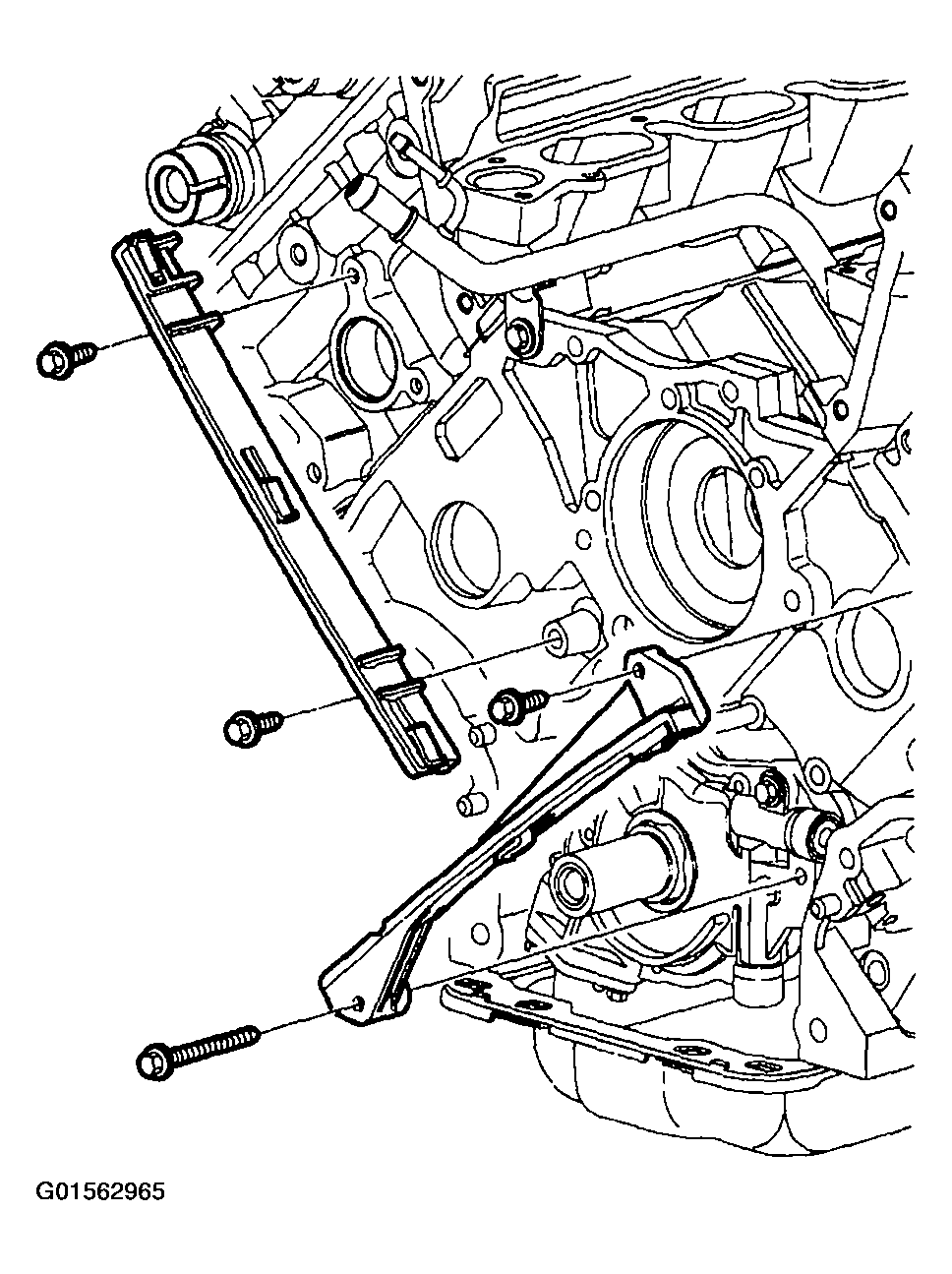 G01562965