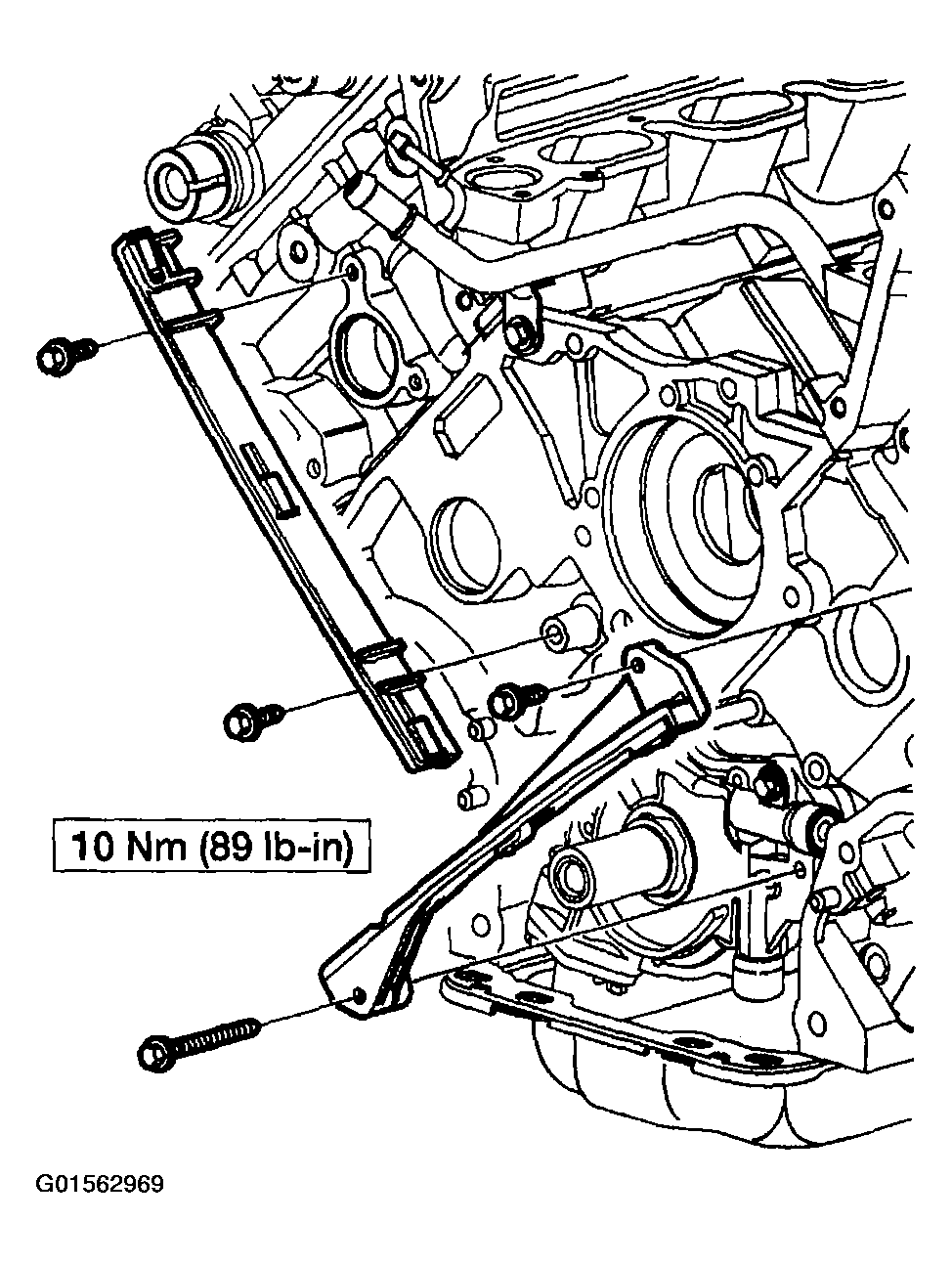 10 Nm (89 lb-in)

G01562969