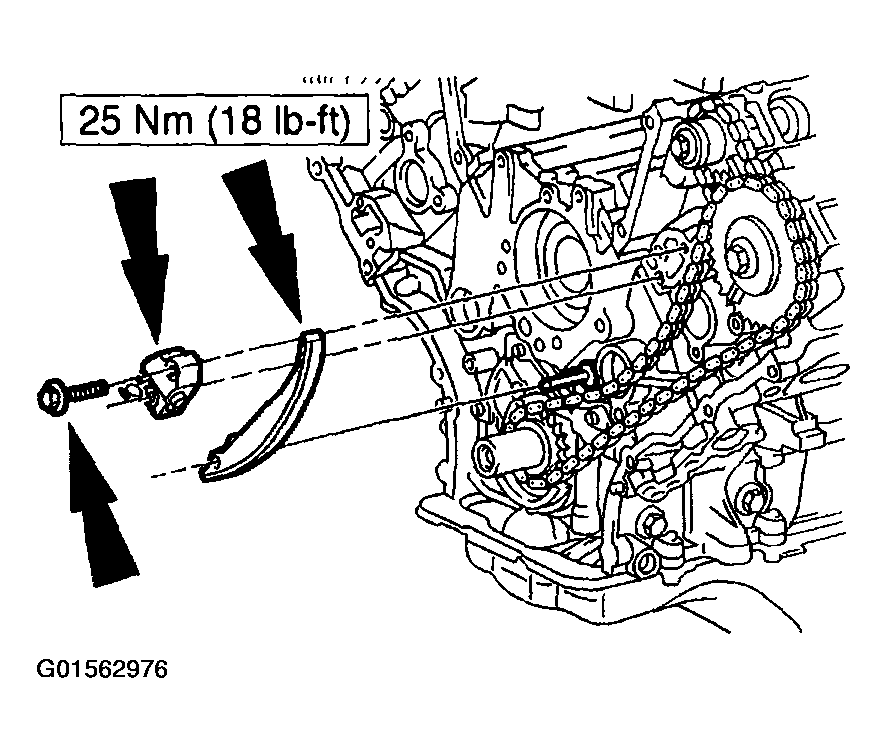 25 Nm (18 lb-ft)

G01562976