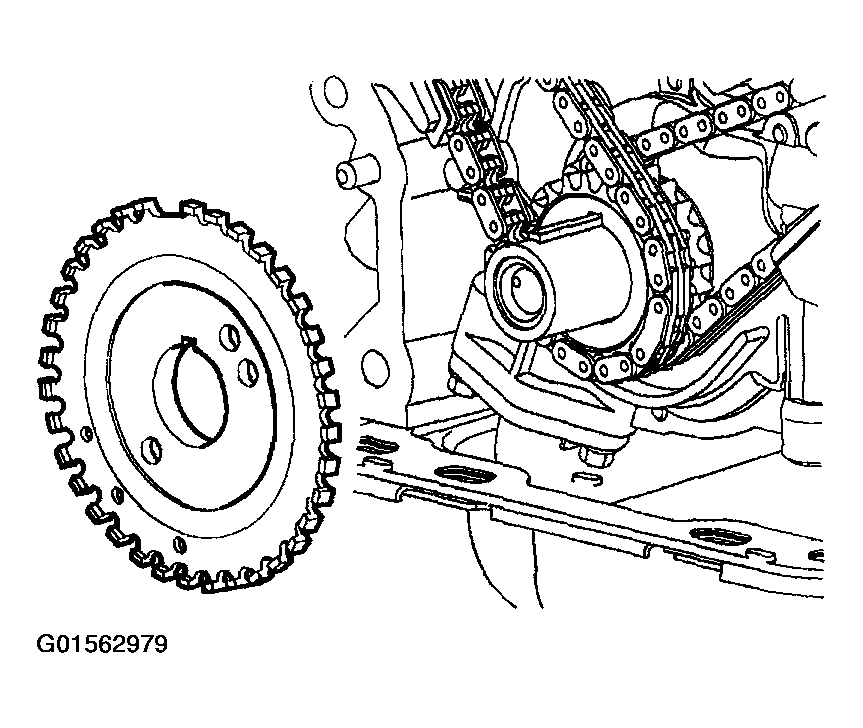 G01562979