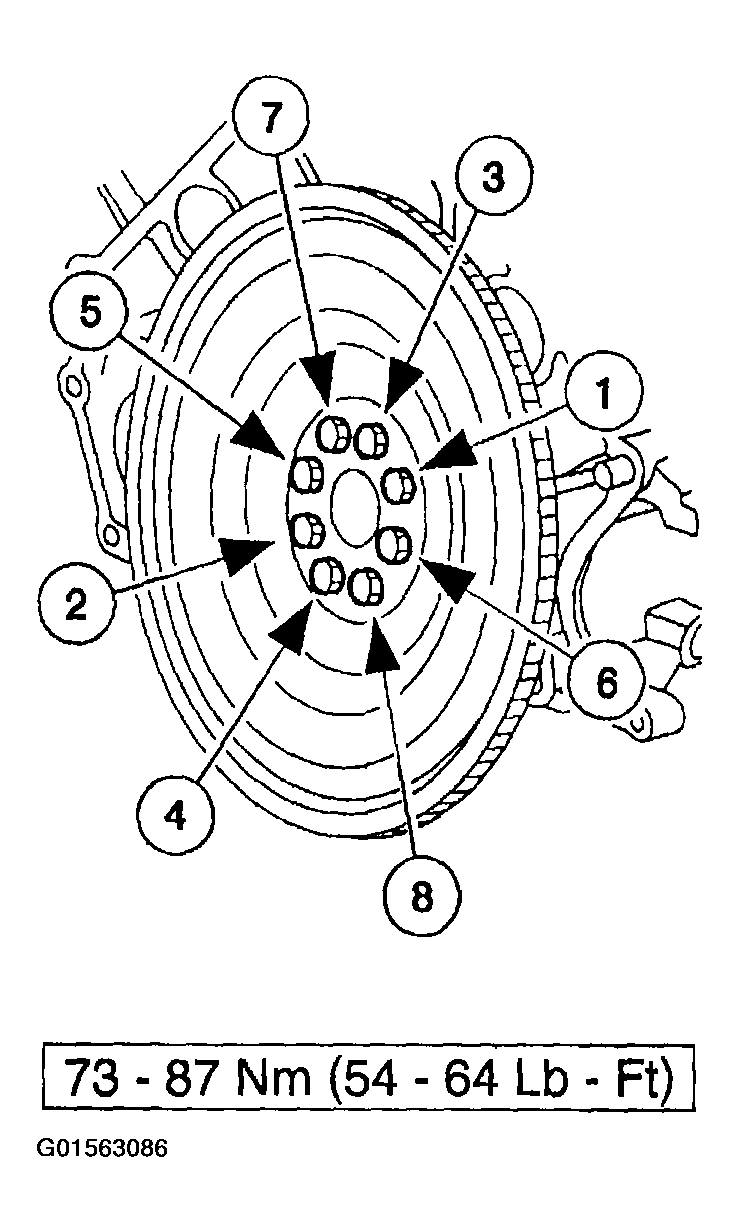 7
3
5
1
2
6
4
8

73 - 87 Nm (54 - 64 Lb - Ft)

G01563086