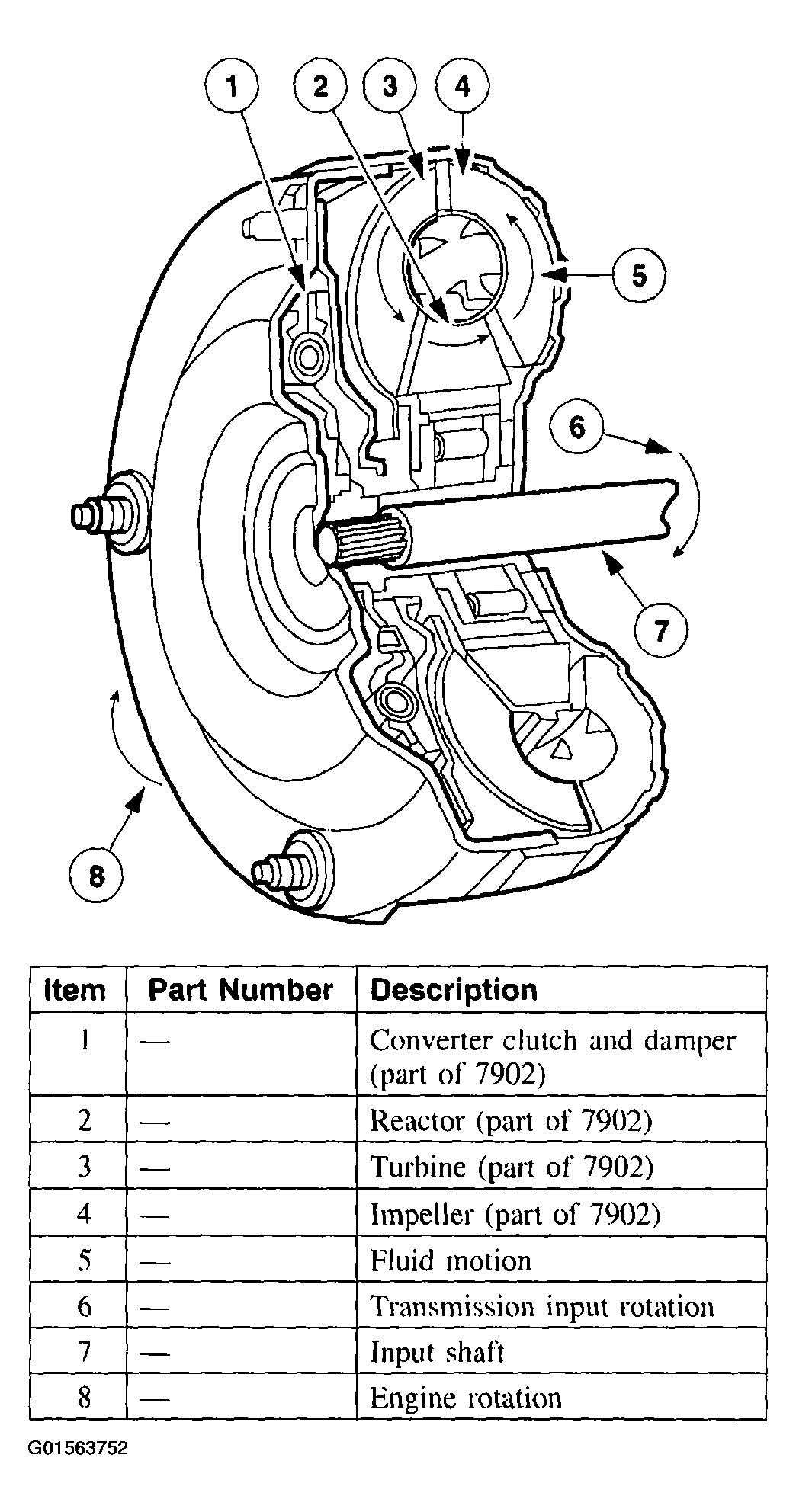 1
2
3
4
5
6
7
8

| Item | Part Number | Description |
|---|---|---|
| 1 | — | Converter clutch and damper (part of 7902) |
| 2 | — | Reactor (part of 7902) |
| 3 | — | Turbine (part of 7902) |
| 4 | — | Impeller (part of 7902) |
| 5 | — | Fluid motion |
| 6 | — | Transmission input rotation |
| 7 | — | Input shaft |
| 8 | — | Engine rotation |

G01563752