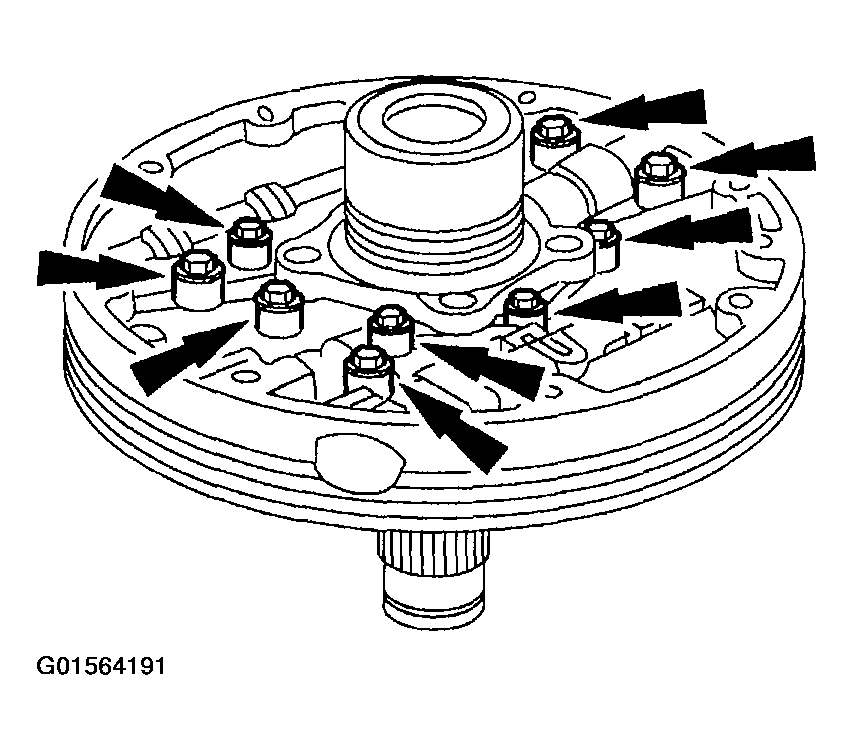 G01564191