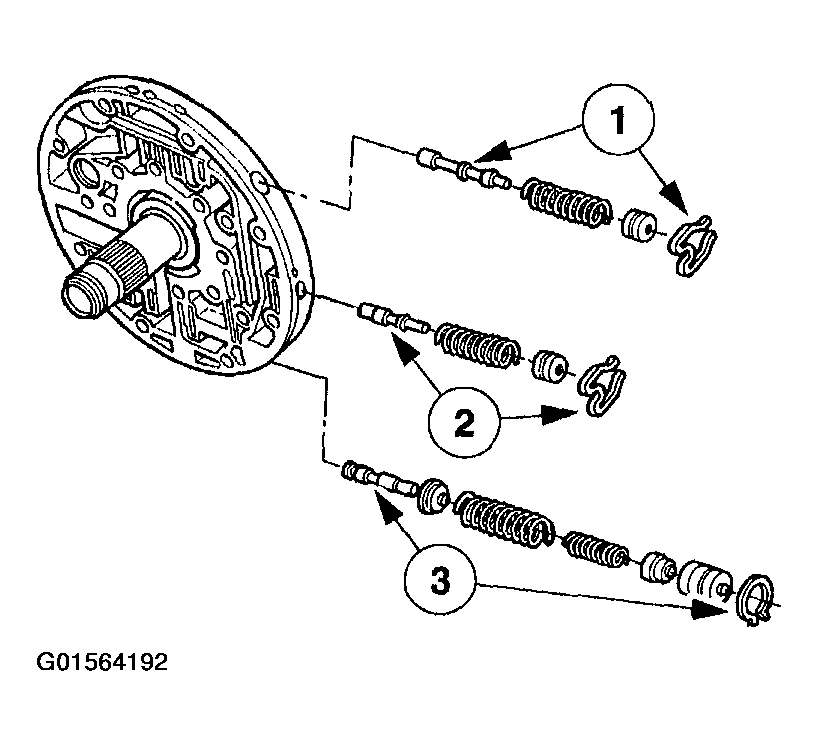 1

2

3

G01564192