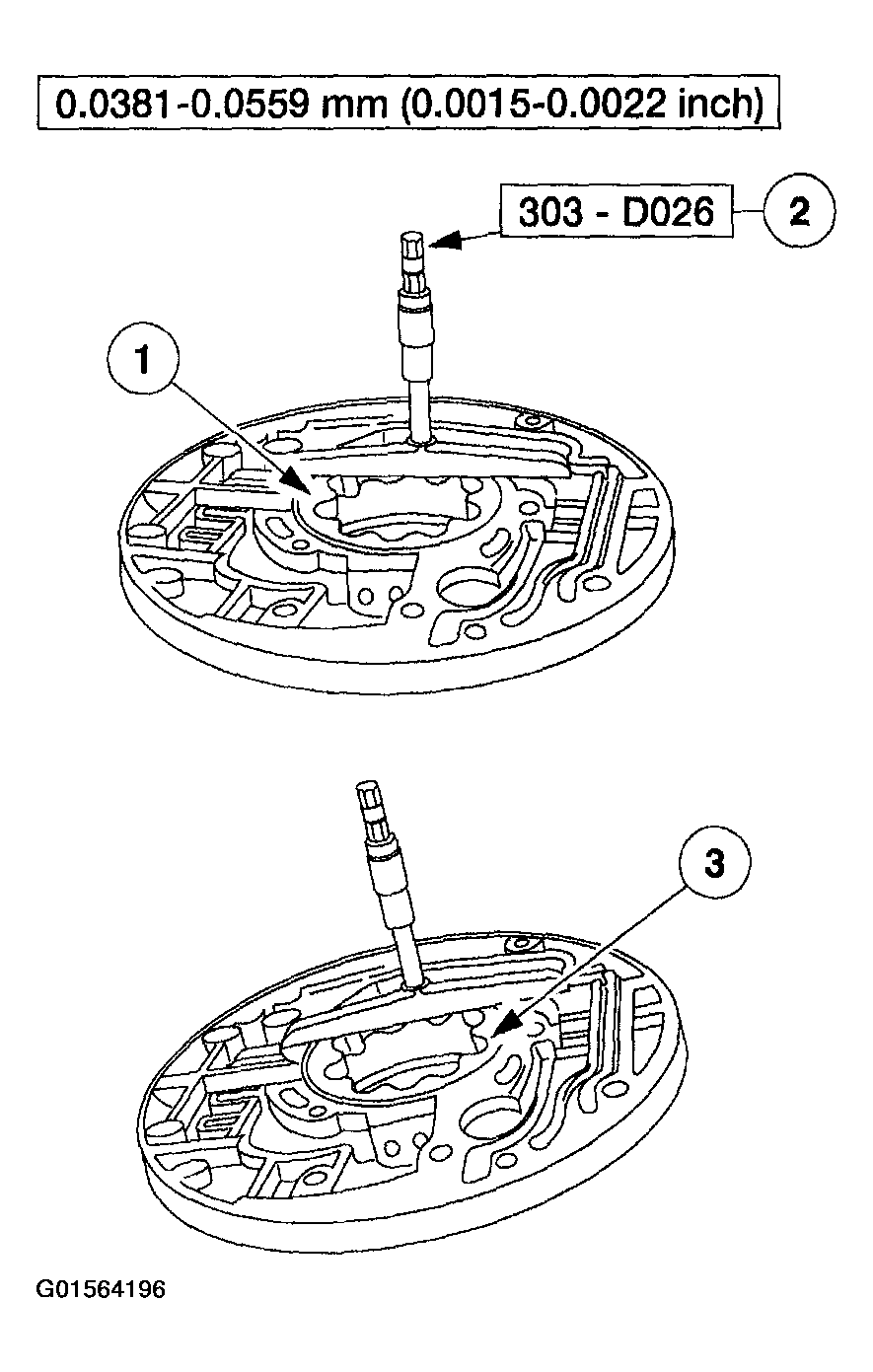 0.0381-0.0559 mm (0.0015-0.0022 inch)

303 - D026

2

1

3

G01564196