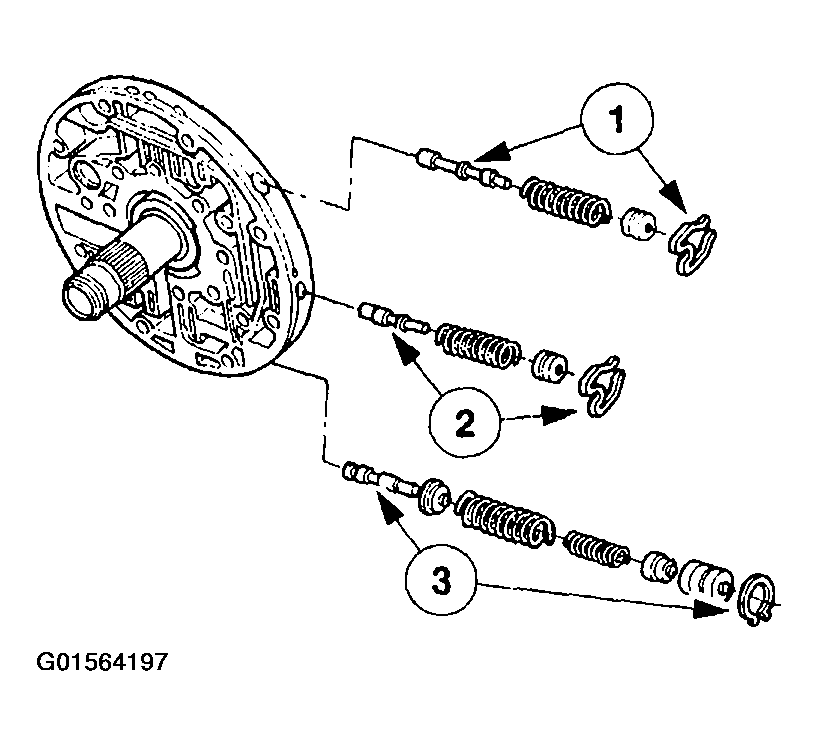 1

2

3

G01564197