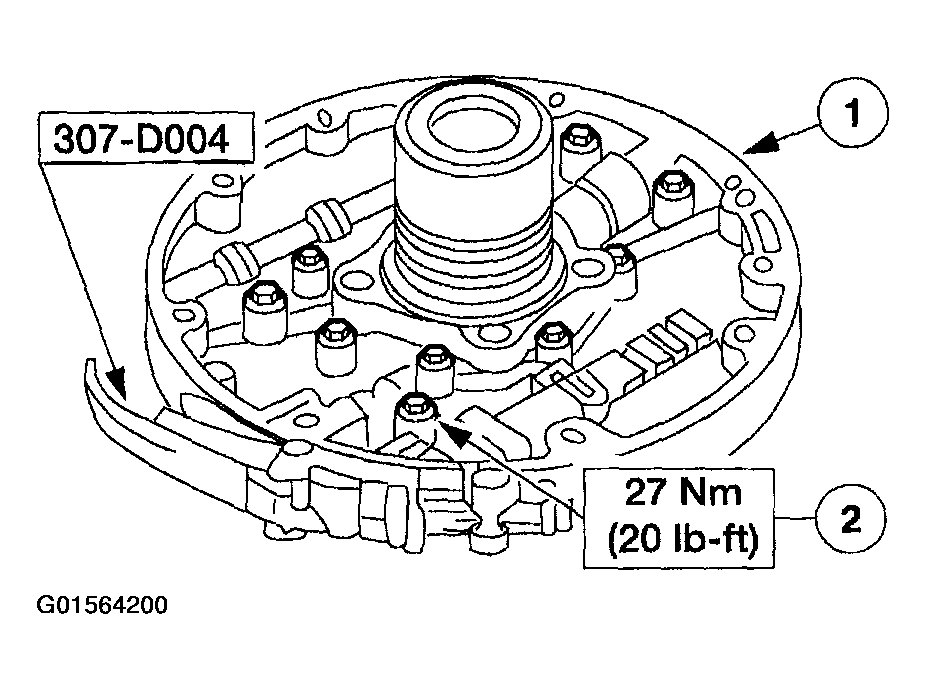 307-D004

1

27 Nm
(20 lb-ft)

2

G01564200