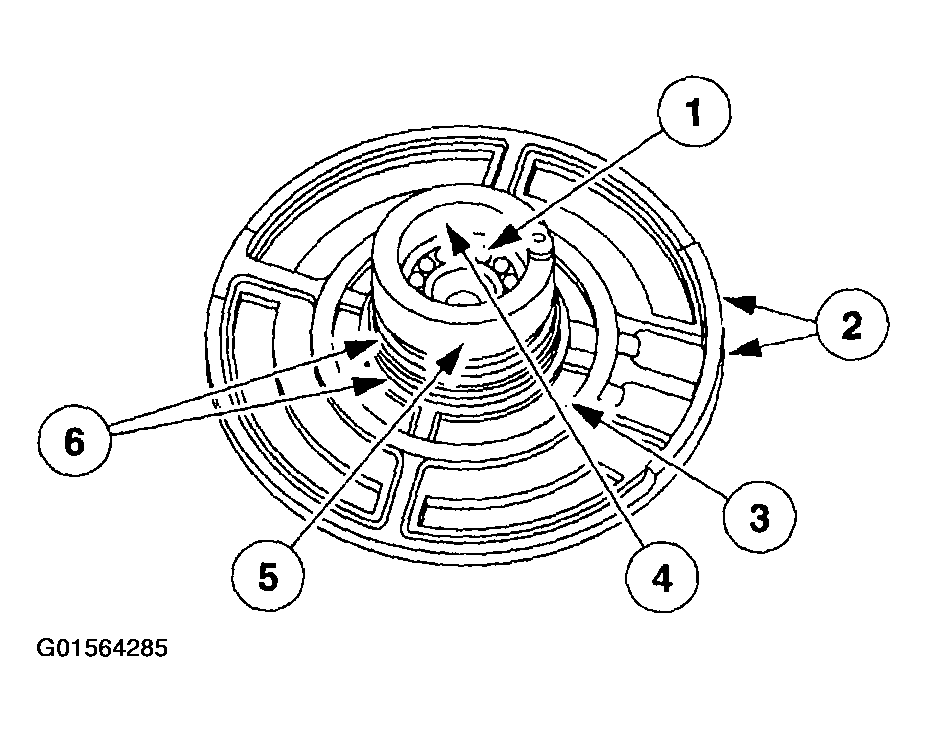 1
2
6
3
5
4
G01564285