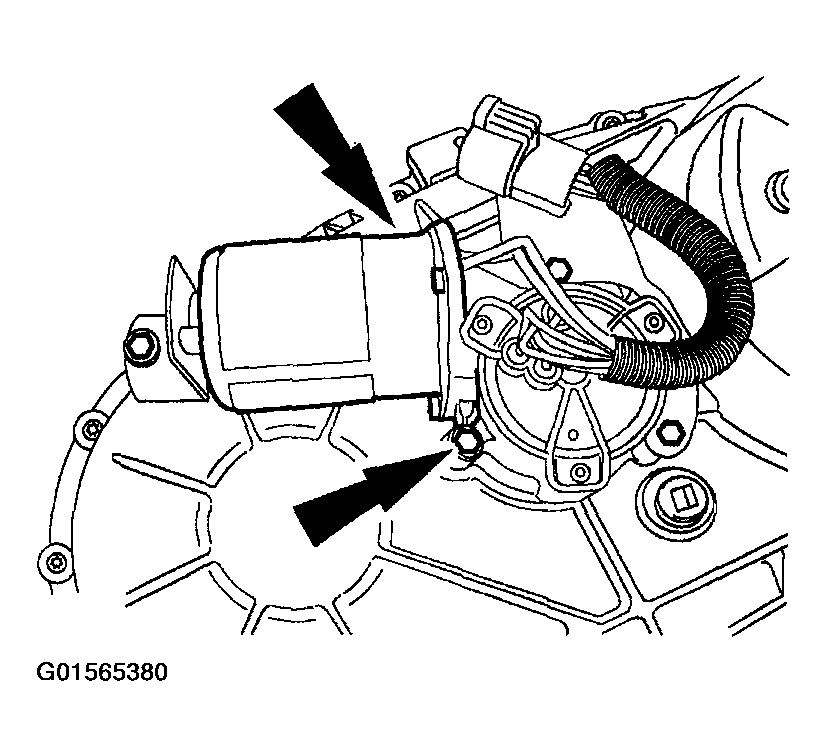 G01565380