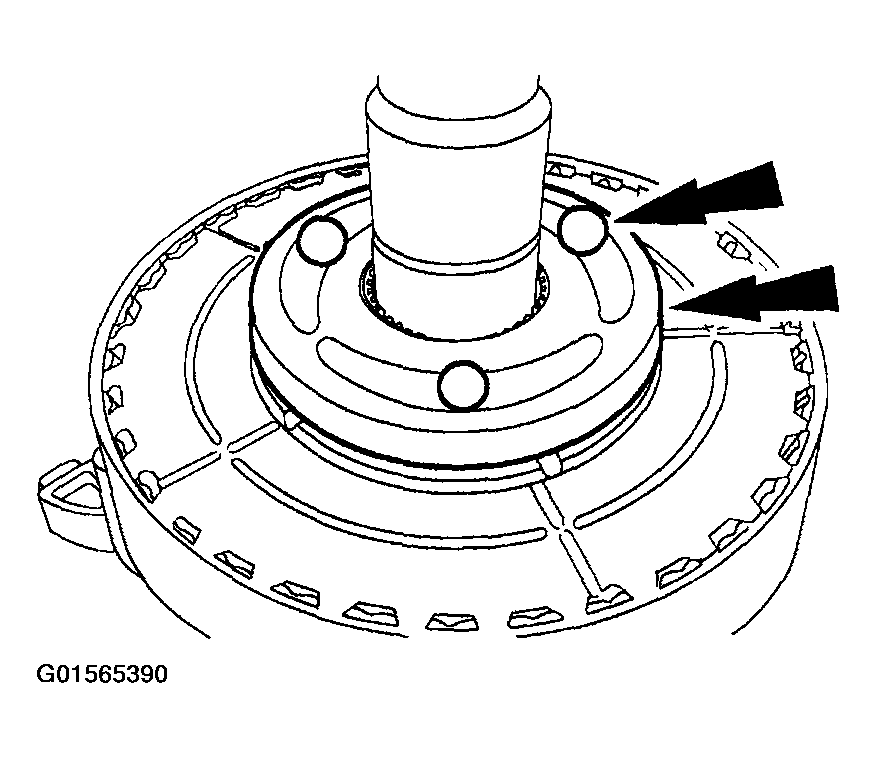 G01565390