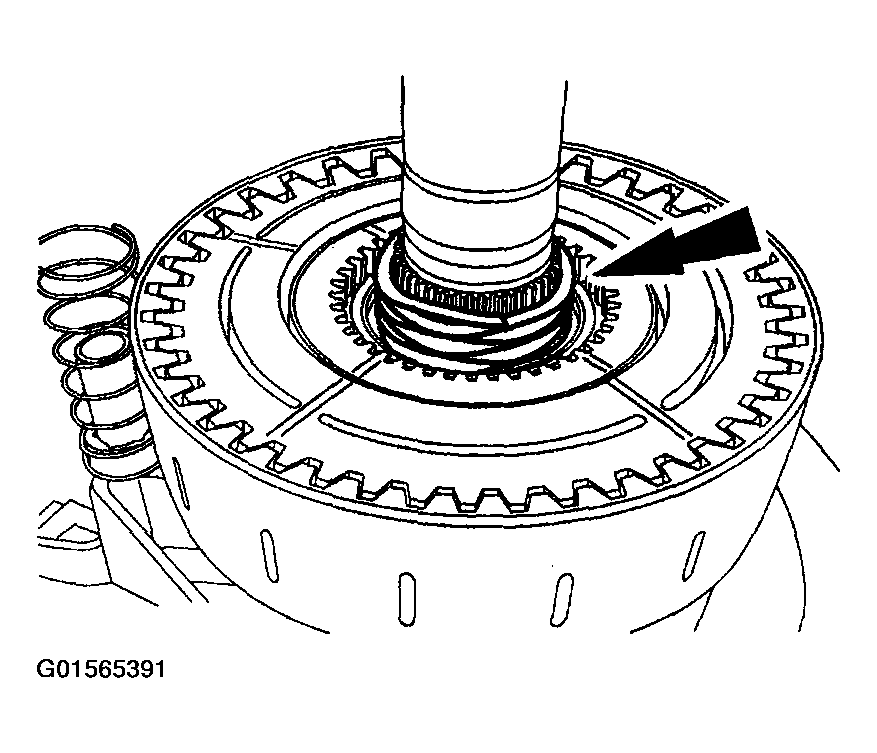 G01565391