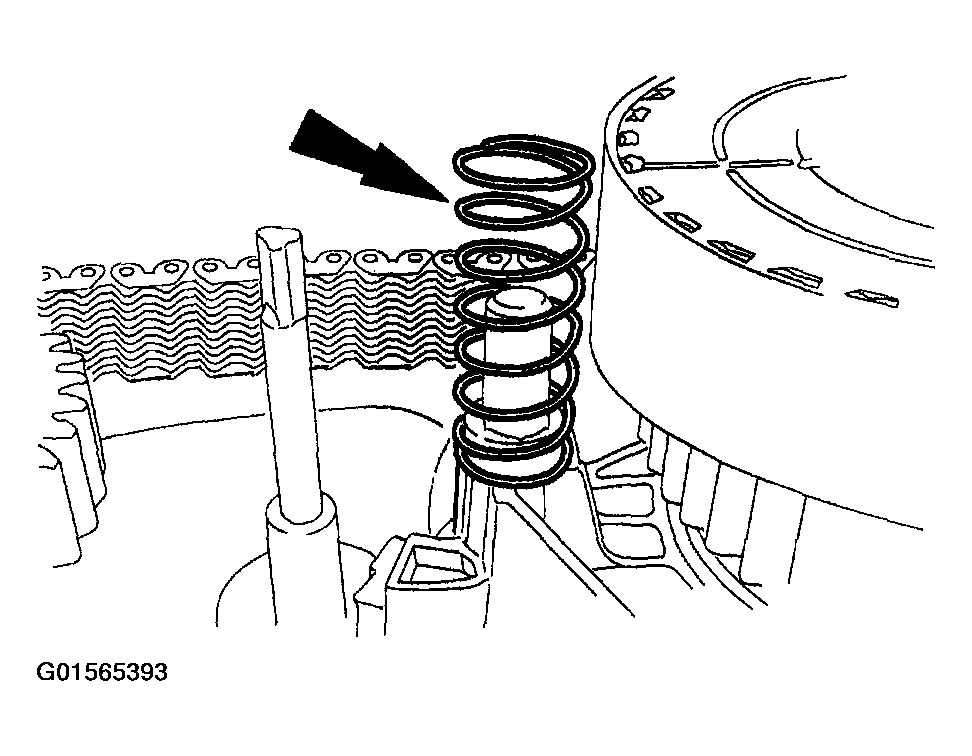 G01565393