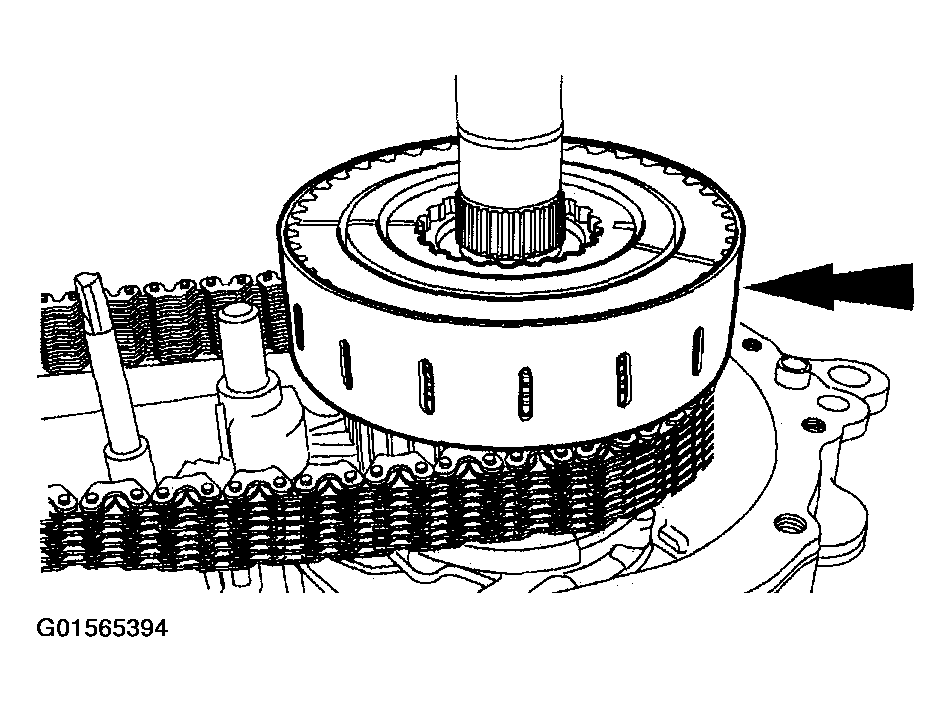 G01565394