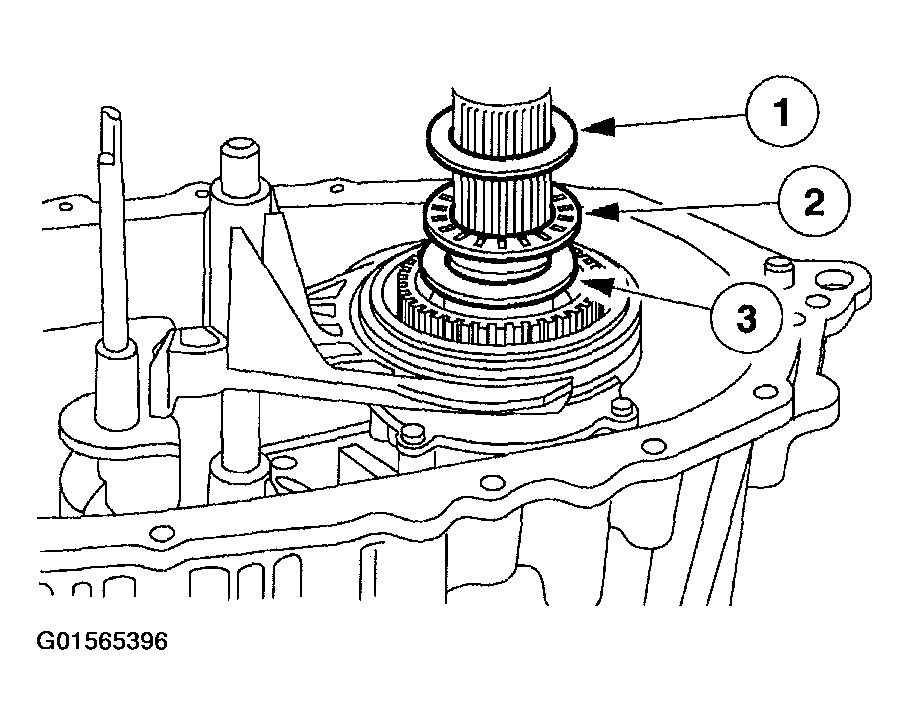 1
2
3
G01565396