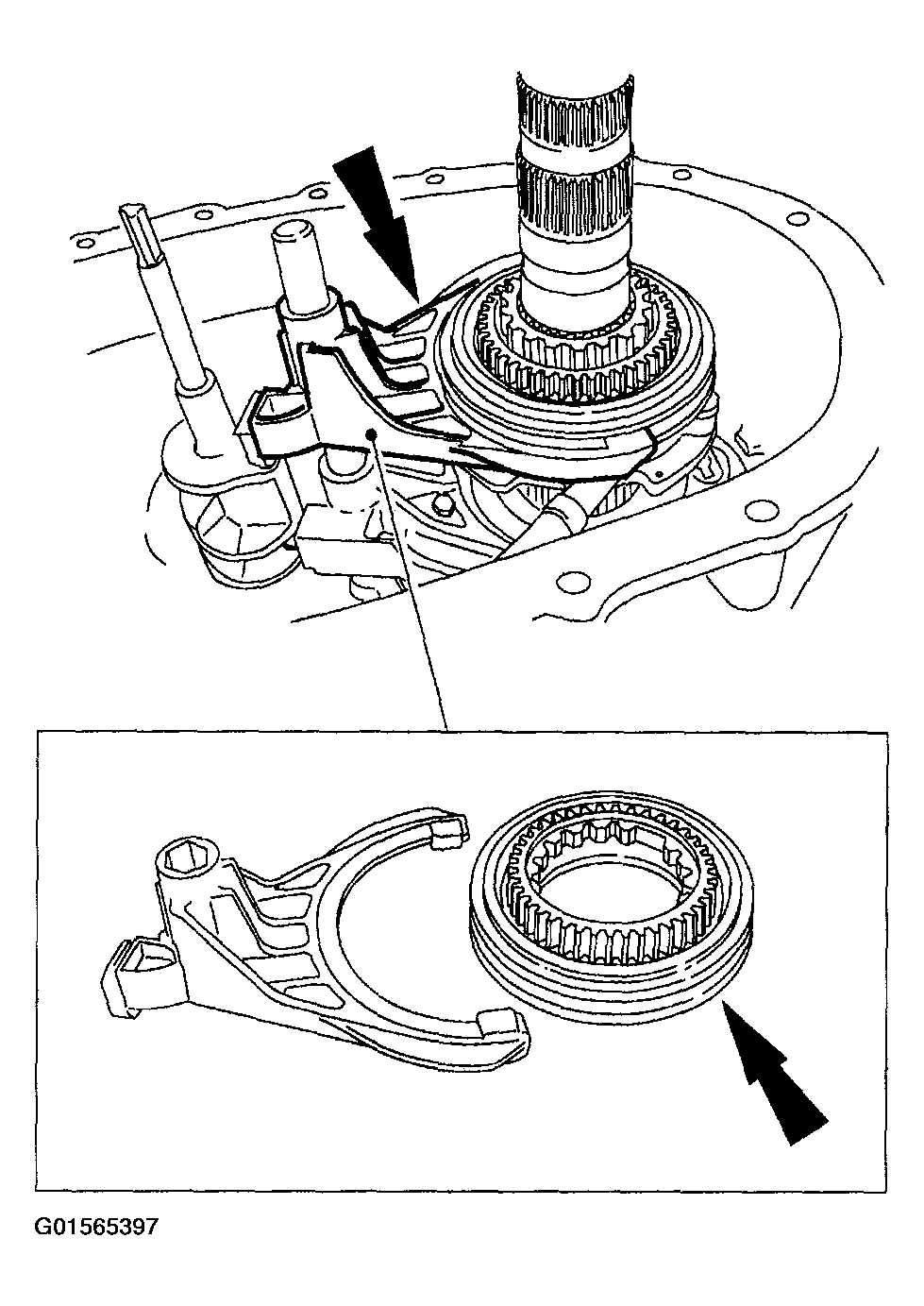 G01565397