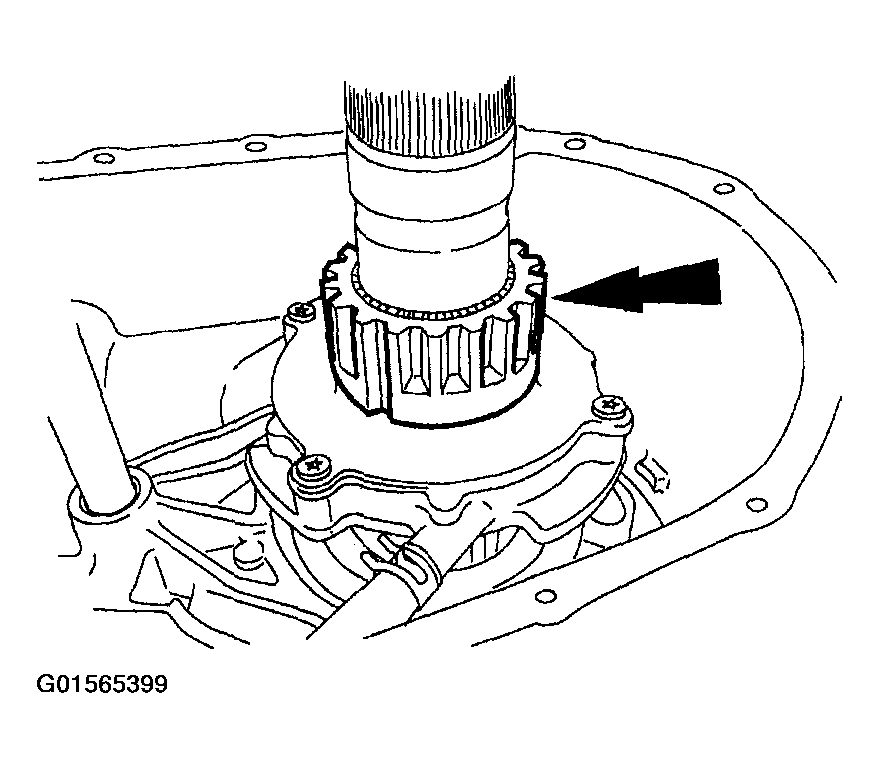 G01565399