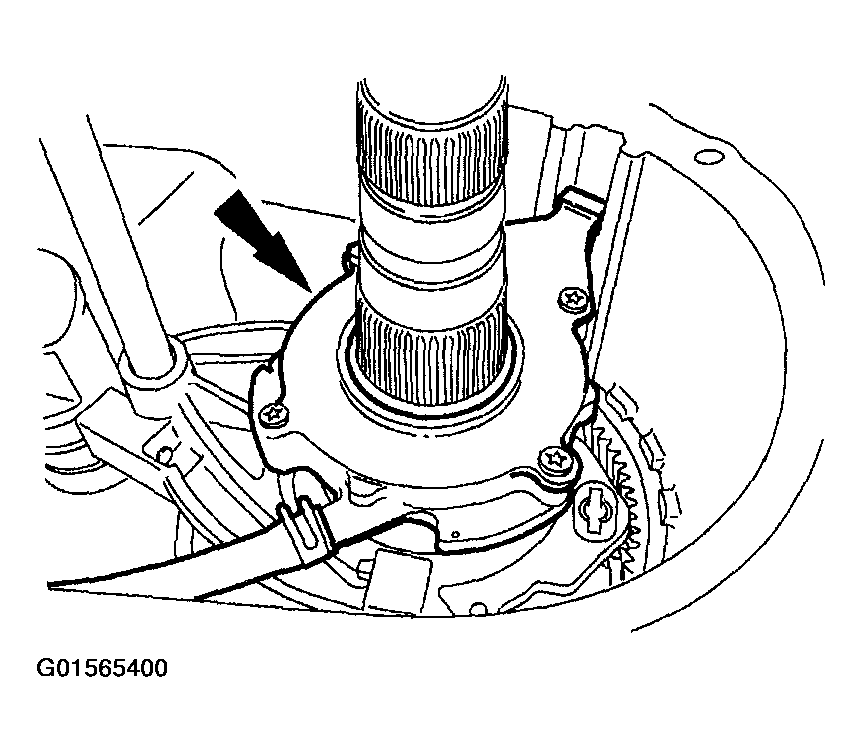 G01565400