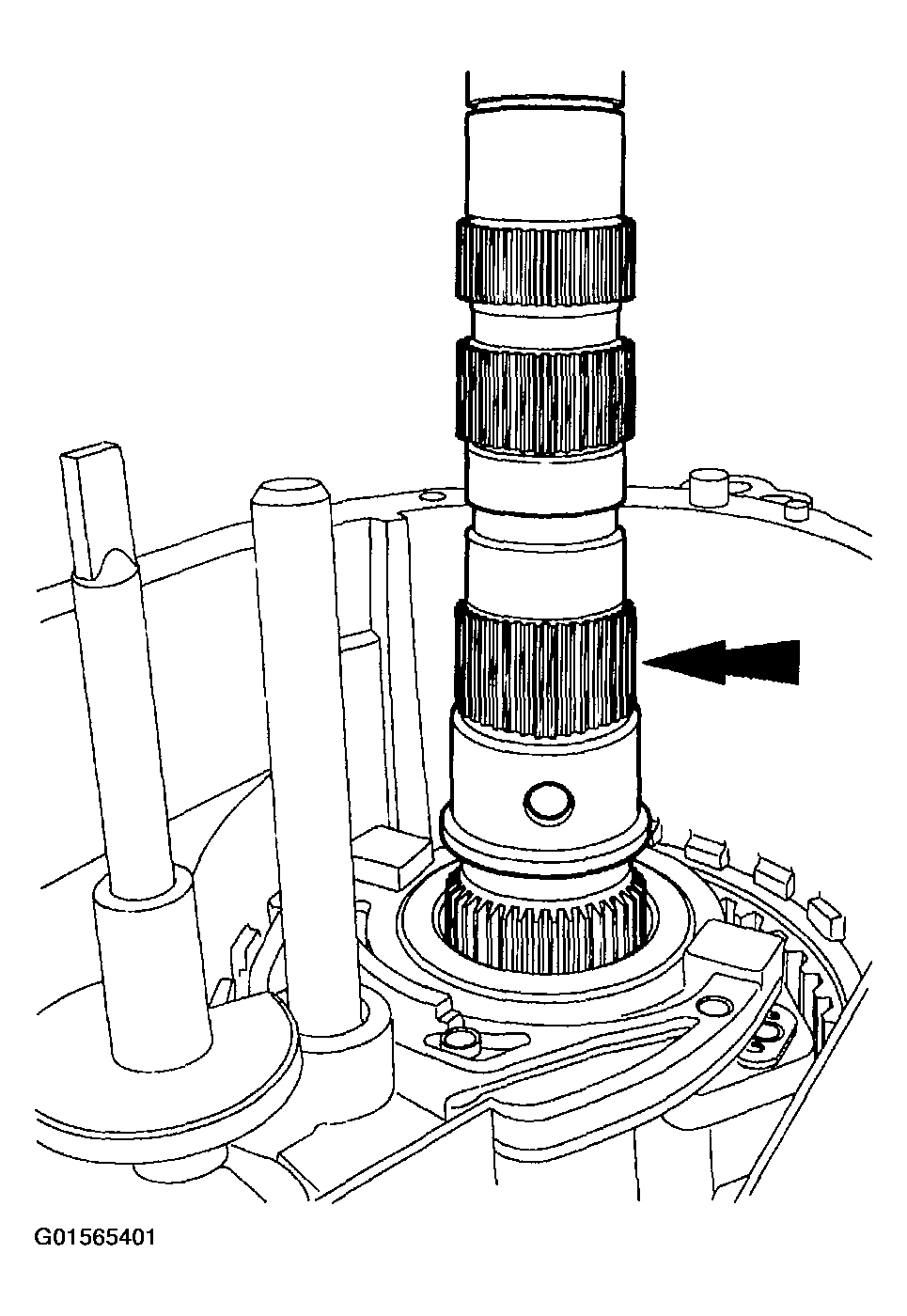 G01565401