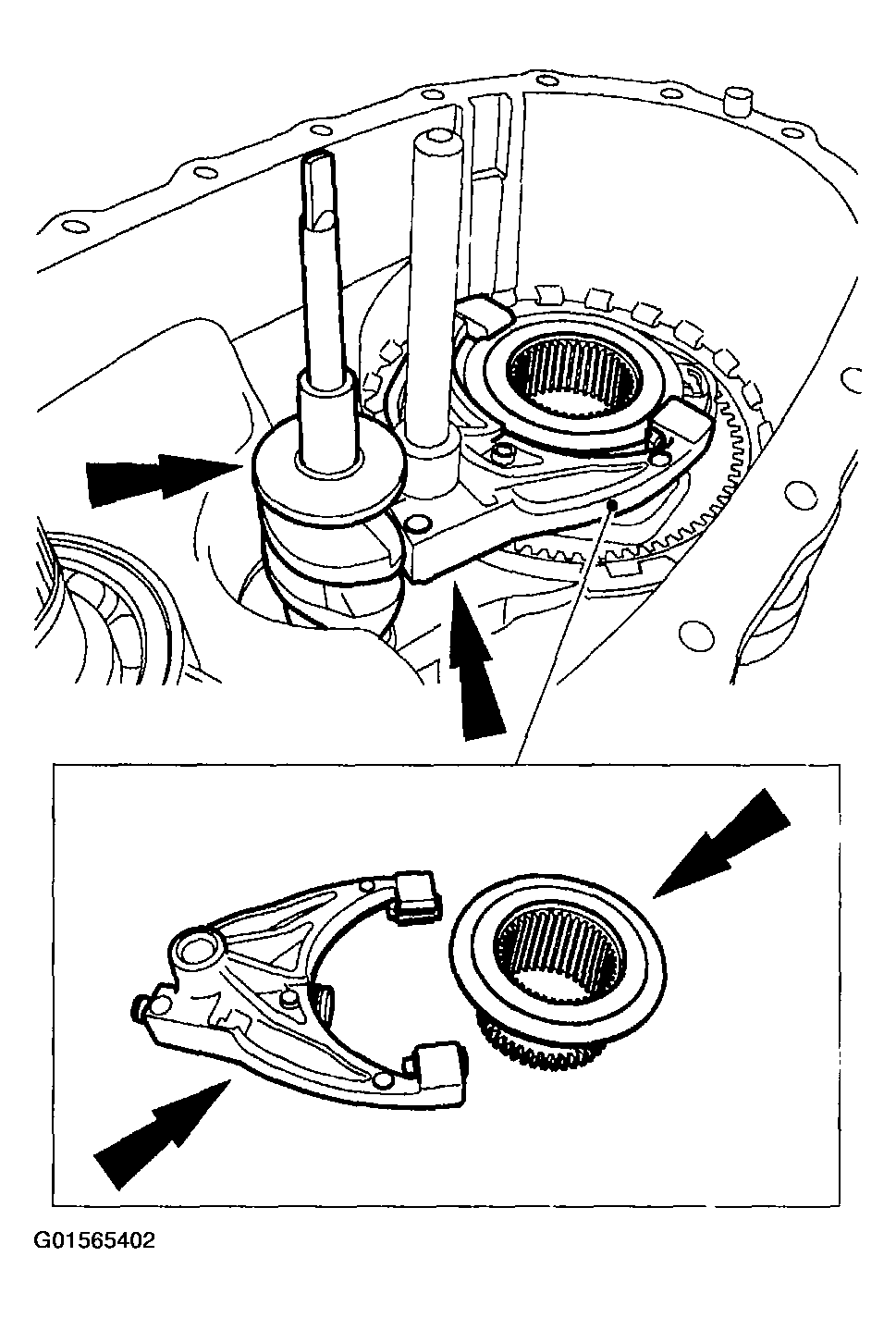 G01565402