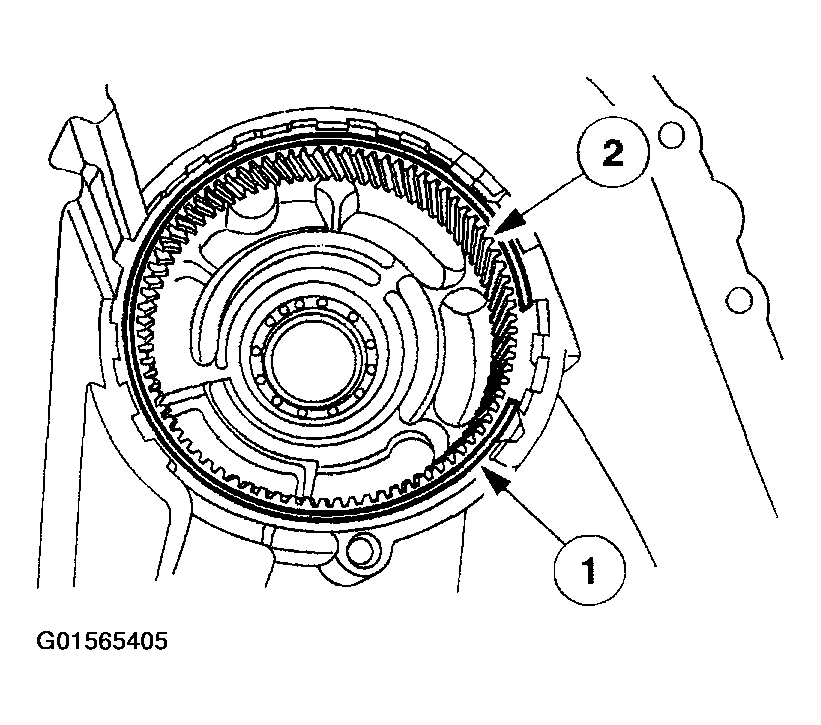 2

1

G01565405