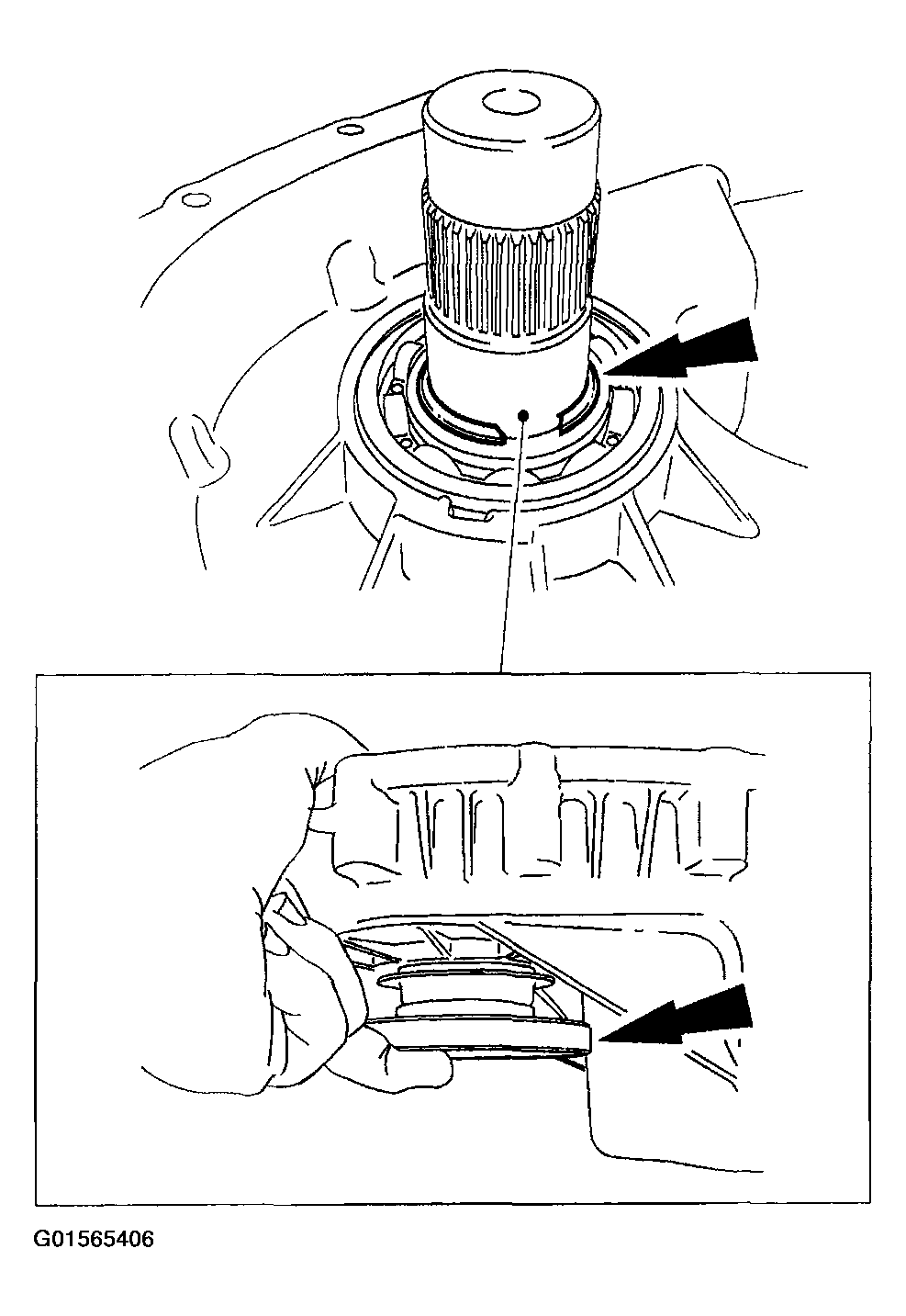 G01565406