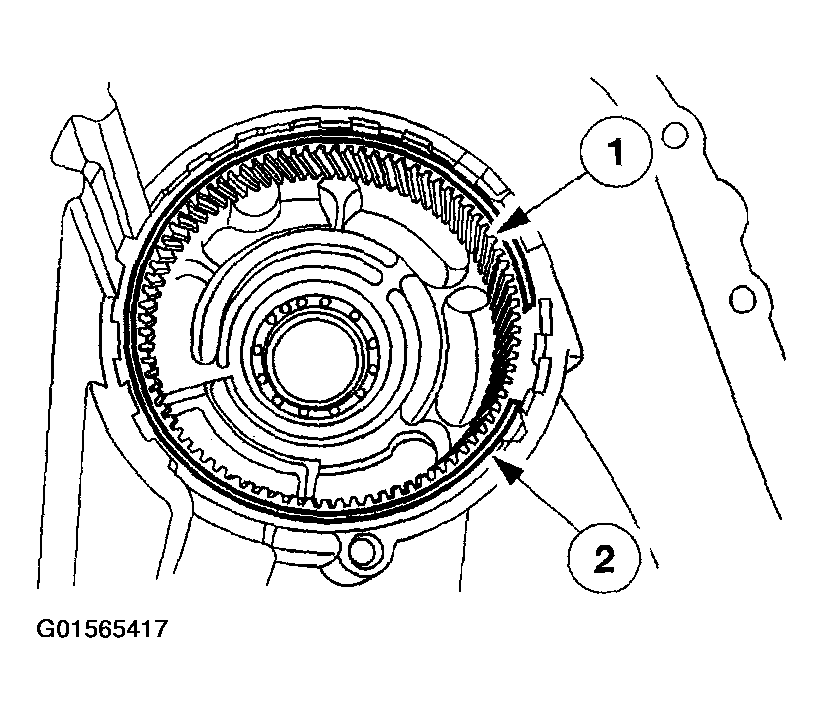 1

2

G01565417