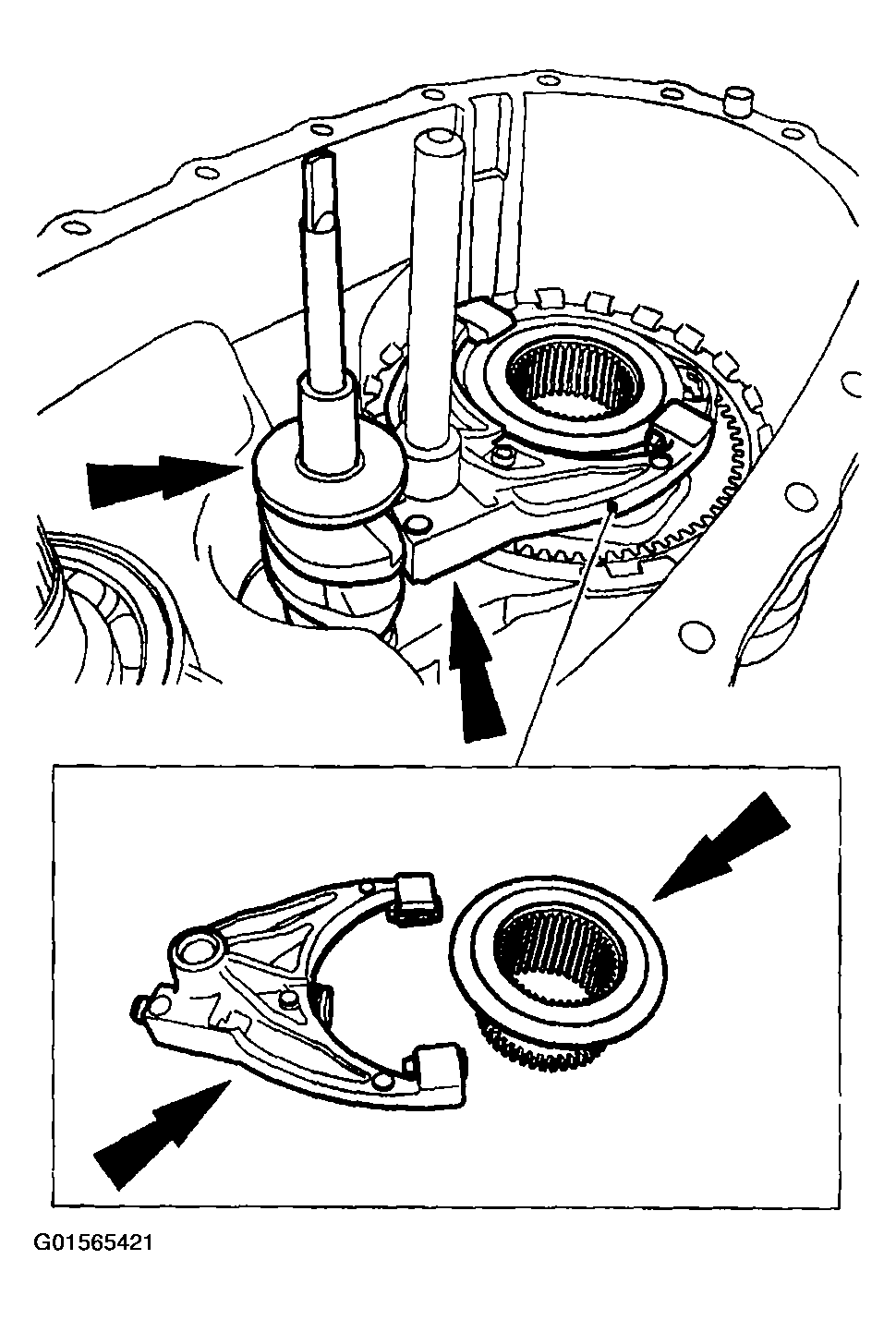 G01565421