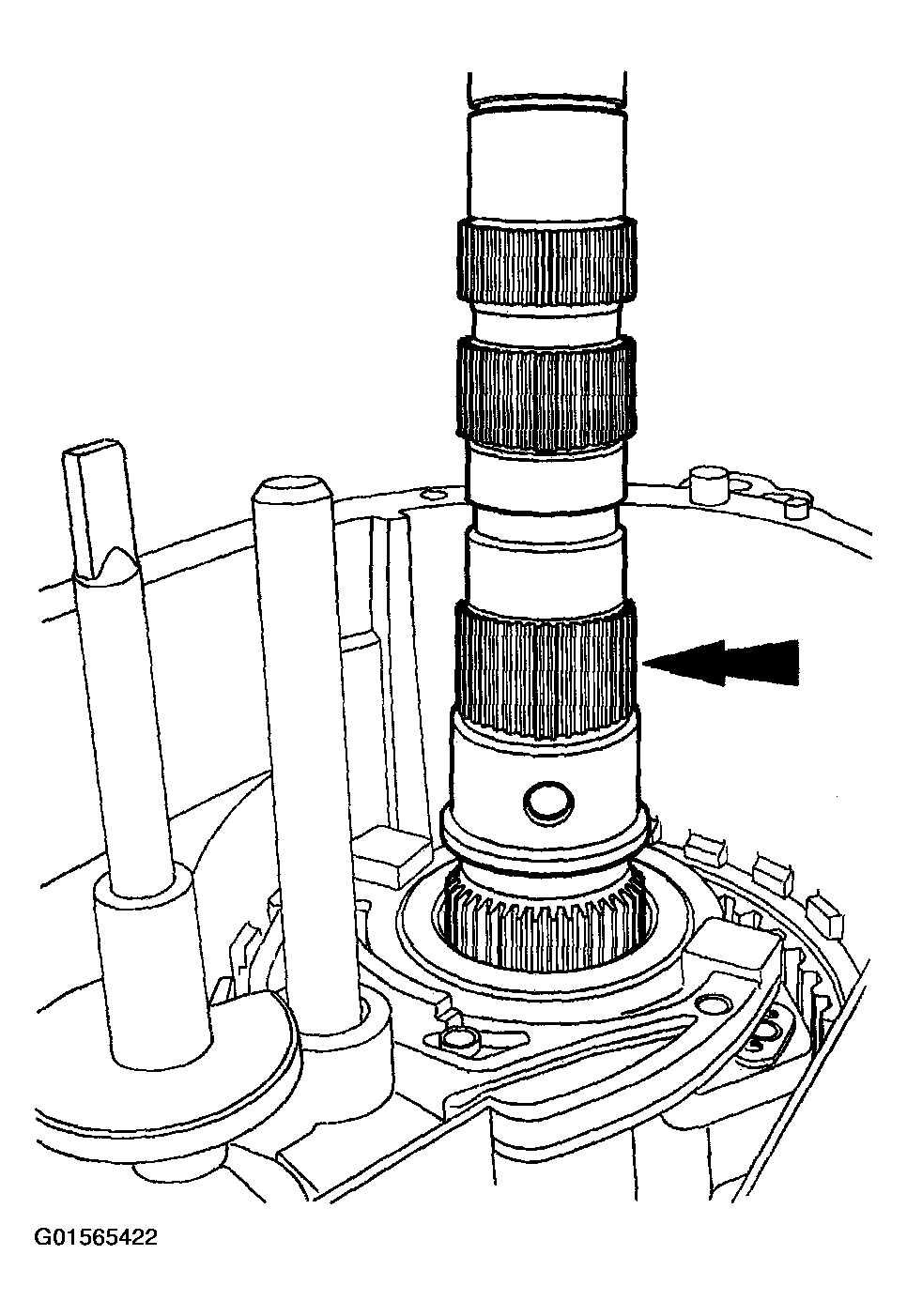 G01565422