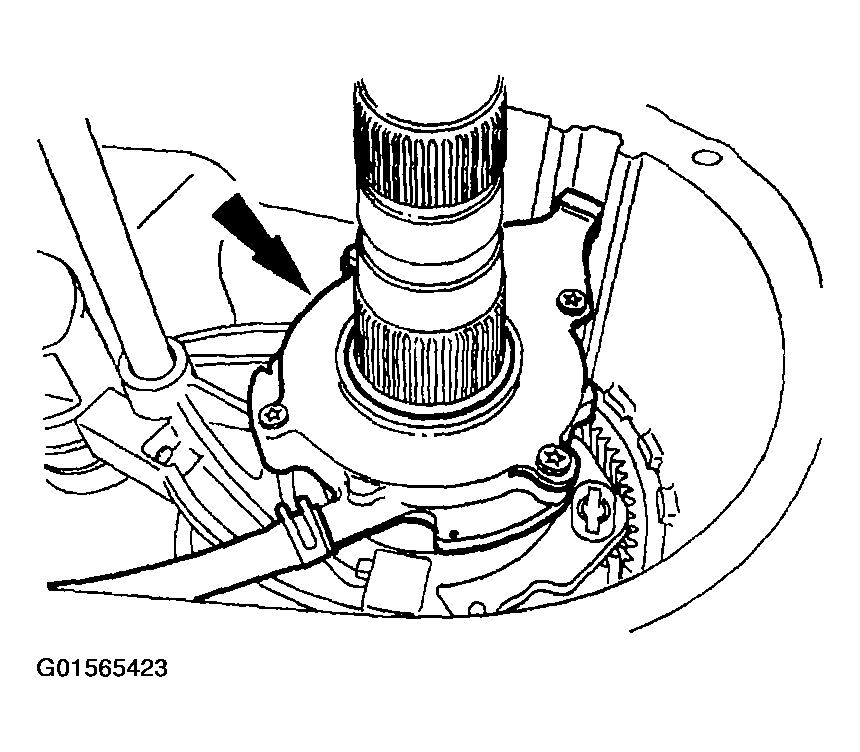 G01565423