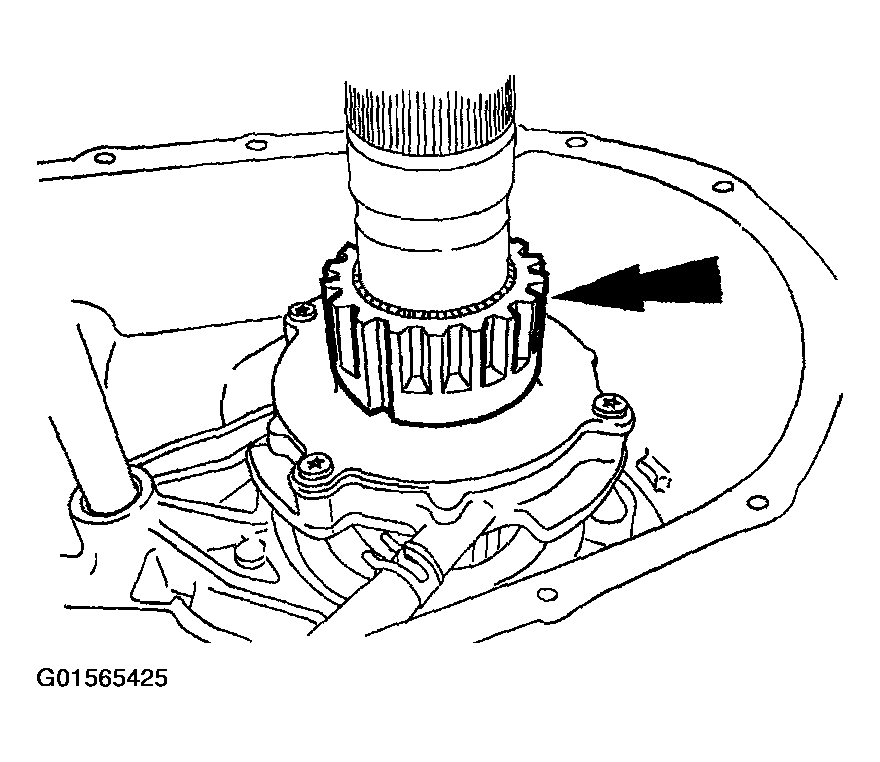 G01565425