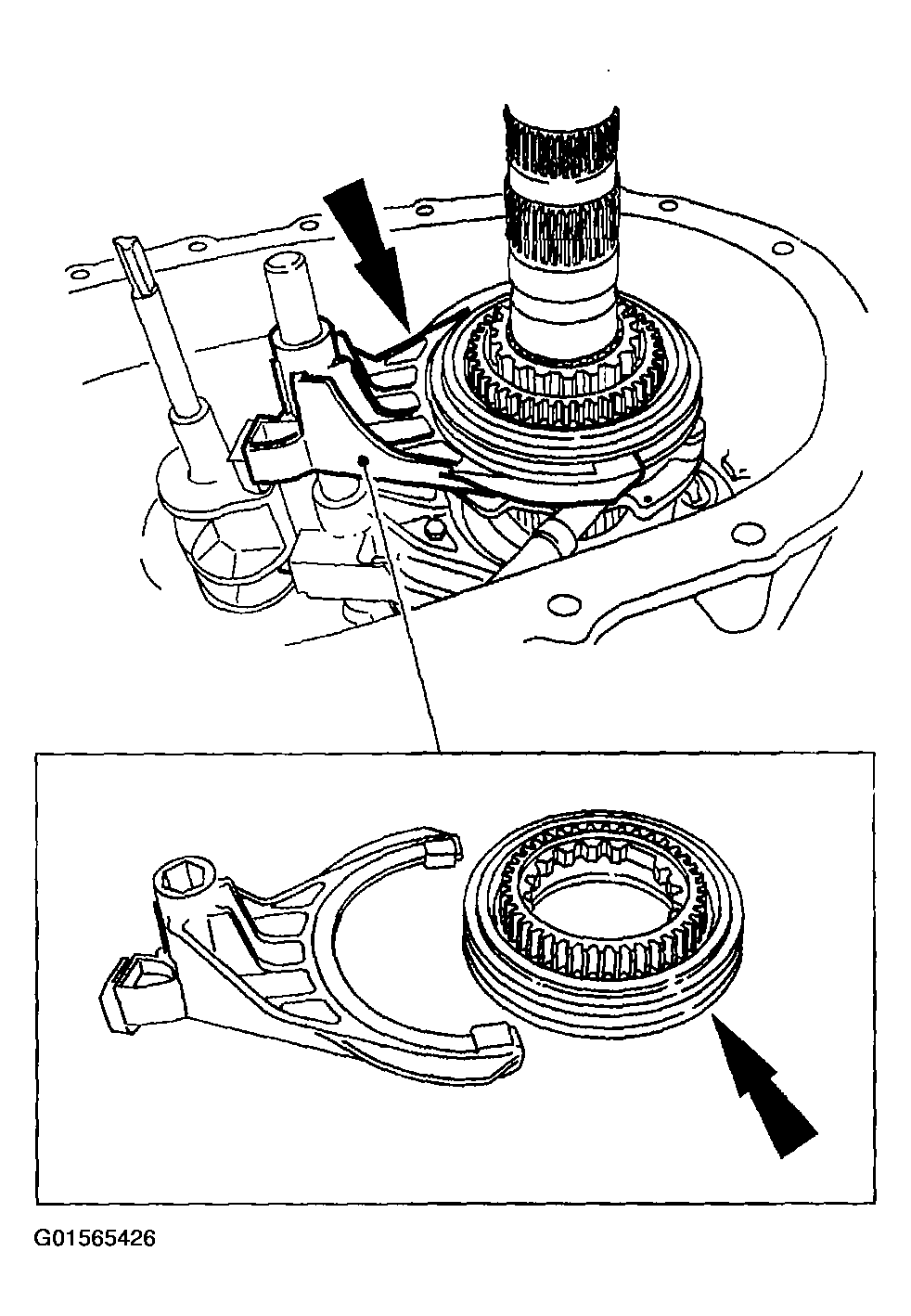 G01565426