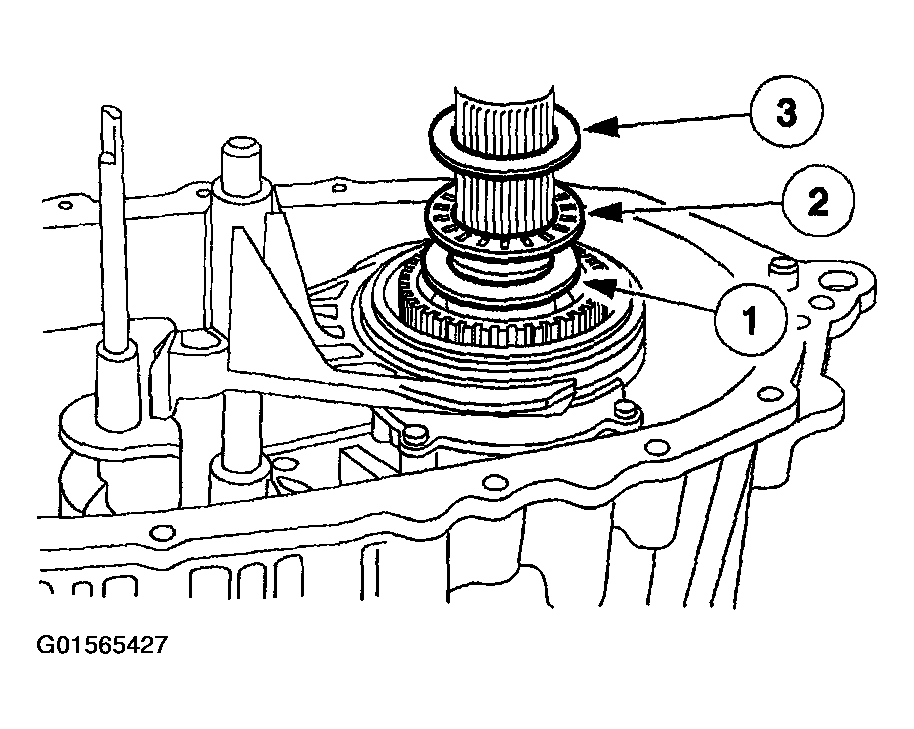 3
2
1
G01565427