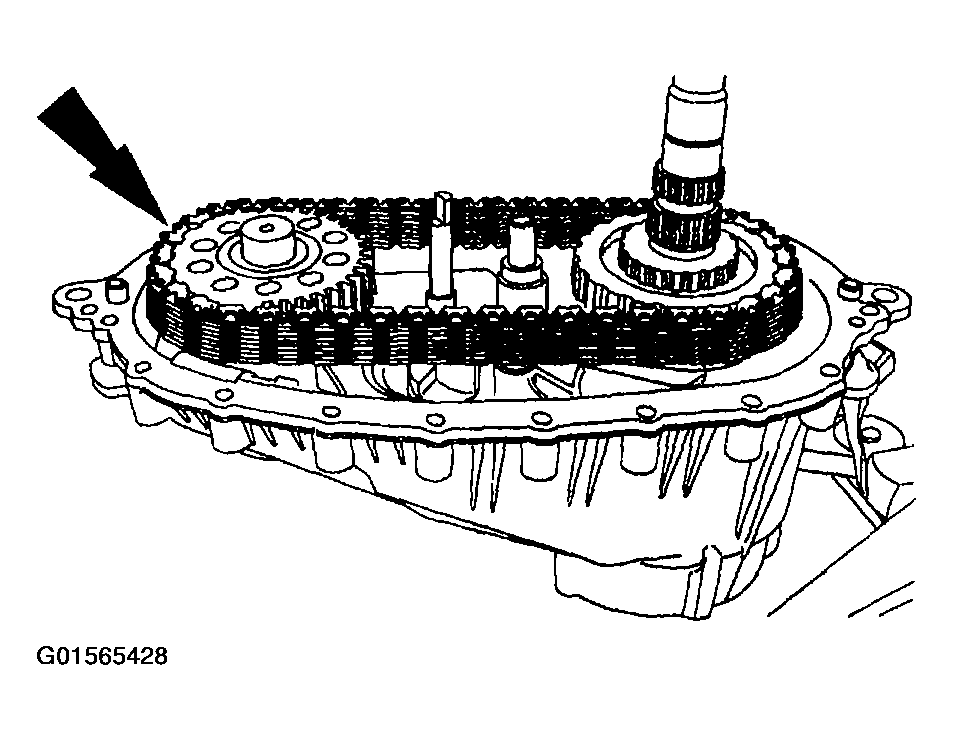 G01565428