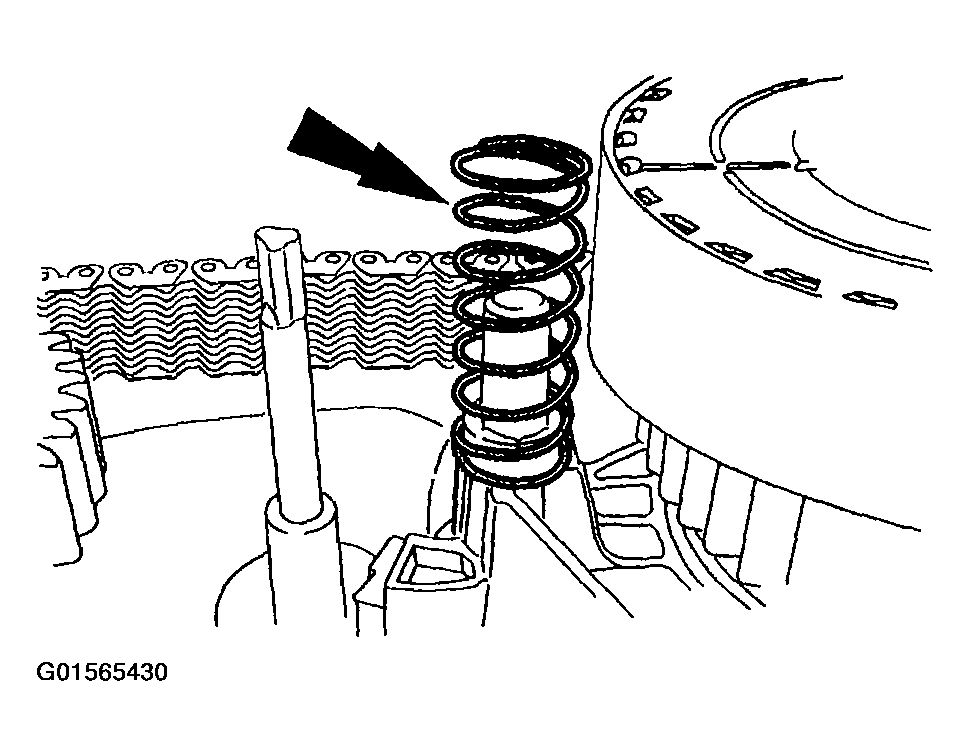 G01565430