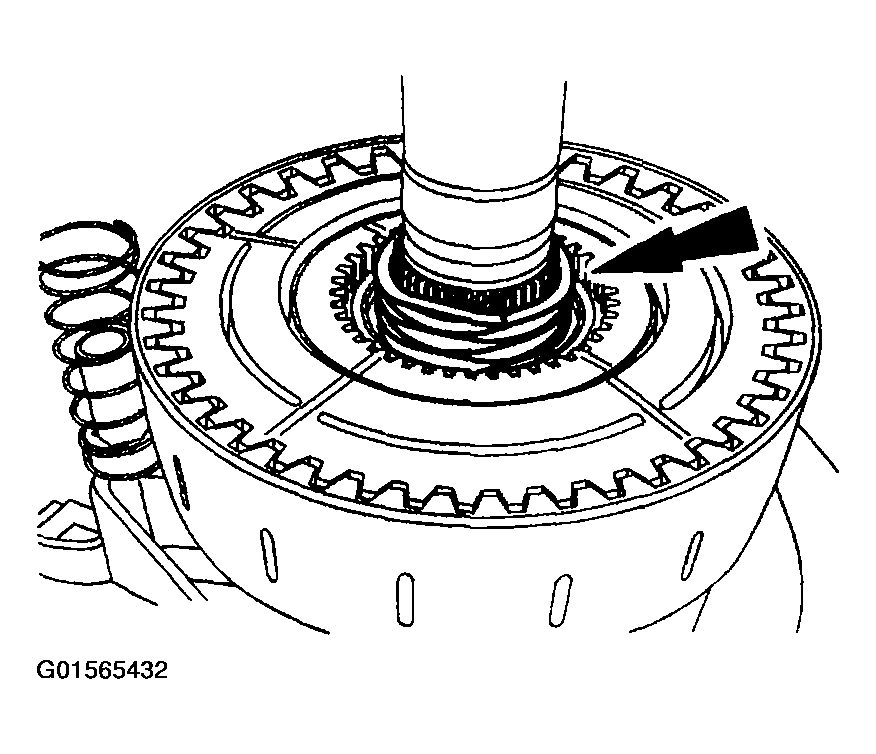 G01565432