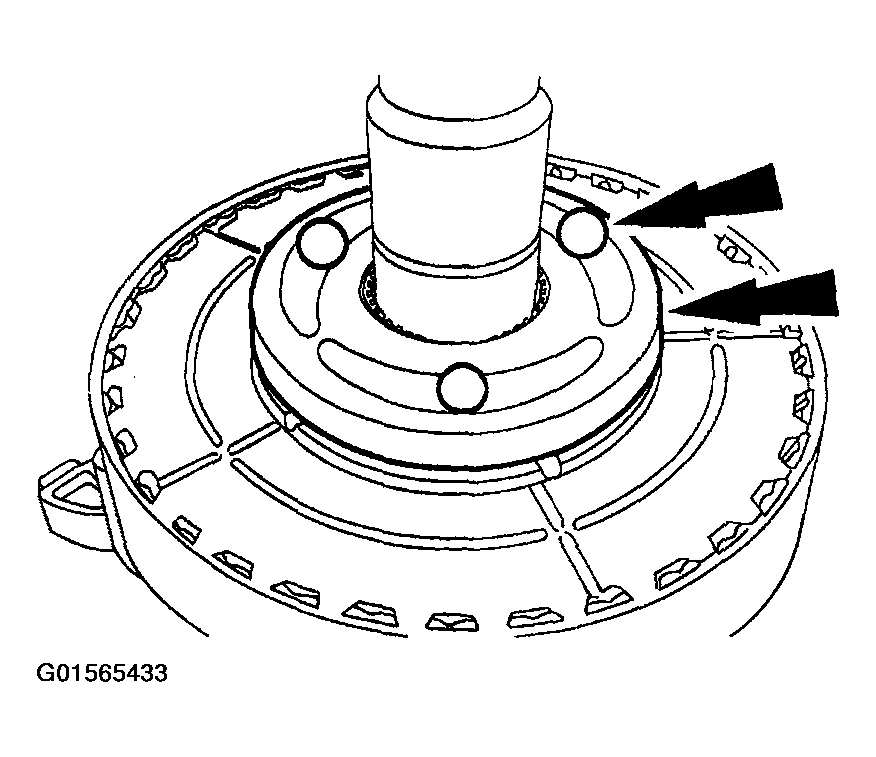 G01565433