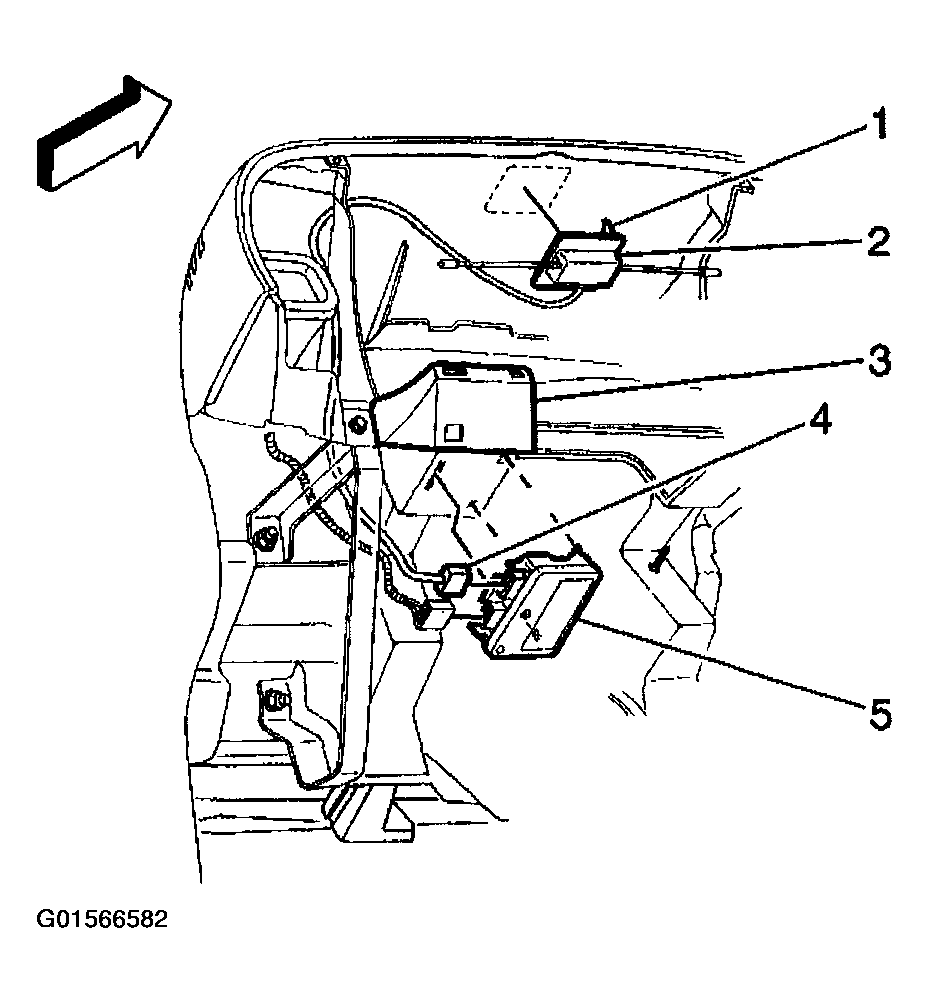 1
2
3
4
5
G01566582