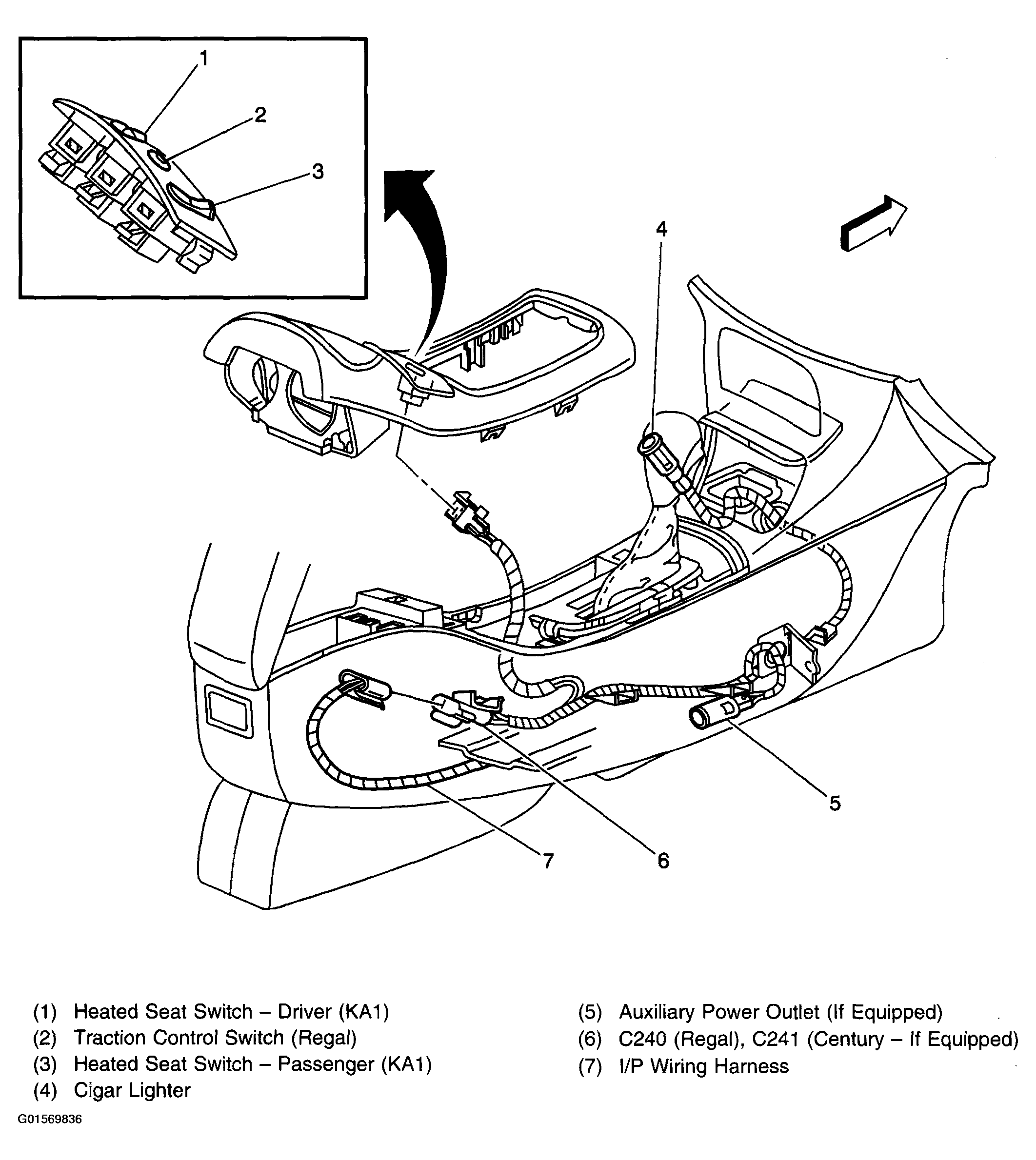 1
2
3
4
5
6
7

(1) Heated Seat Switch – Driver (KA1)
(2) Traction Control Switch (Regal)
(3) Heated Seat Switch – Passenger (KA1)
(4) Cigar Lighter

(5) Auxiliary Power Outlet (If Equipped)
(6) C240 (Regal), C241 (Century – If Equipped)
(7) I/P Wiring Harness

G01569836