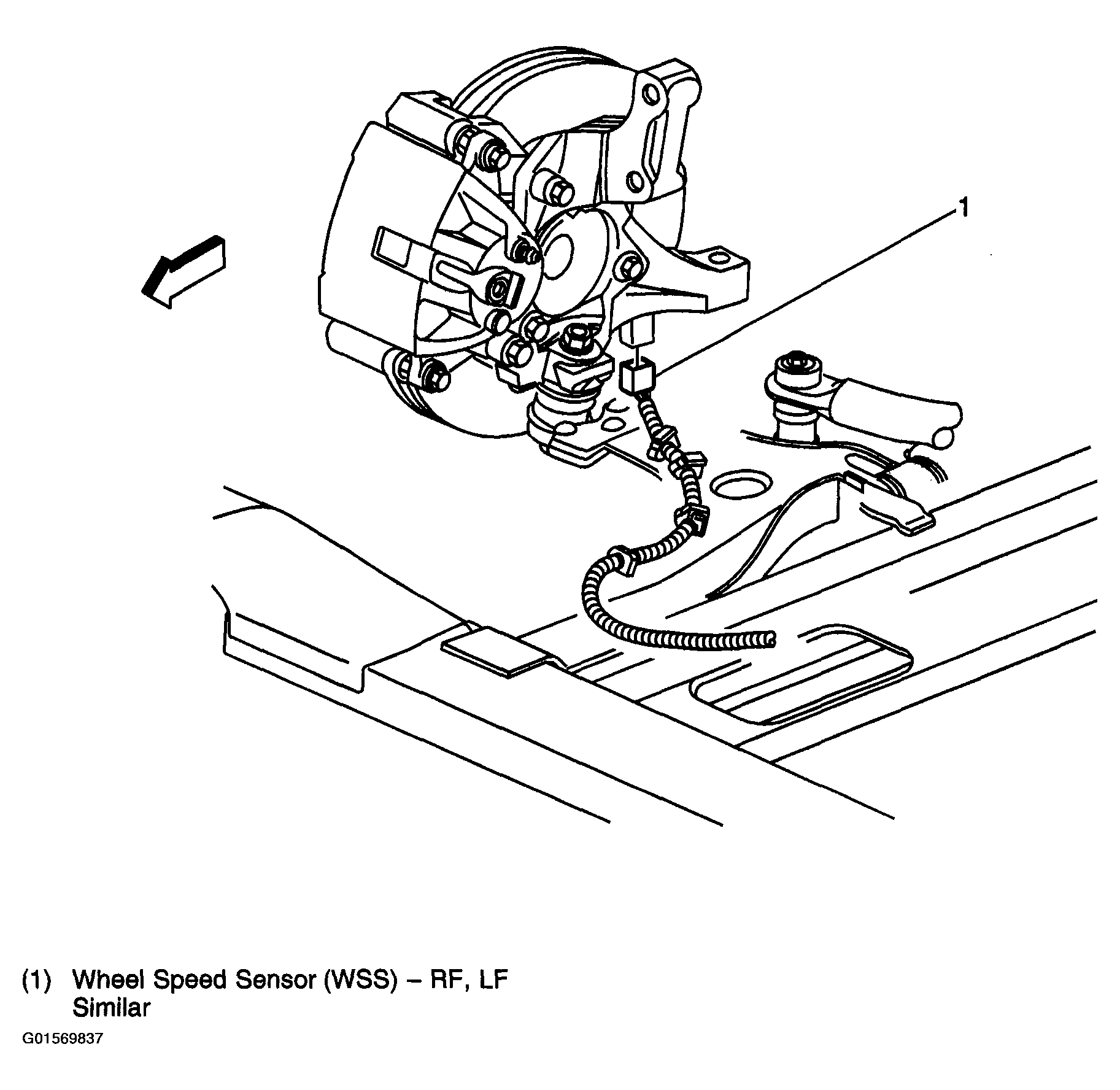 1

(1) Wheel Speed Sensor (WSS) – RF, LF Similar

G01569837