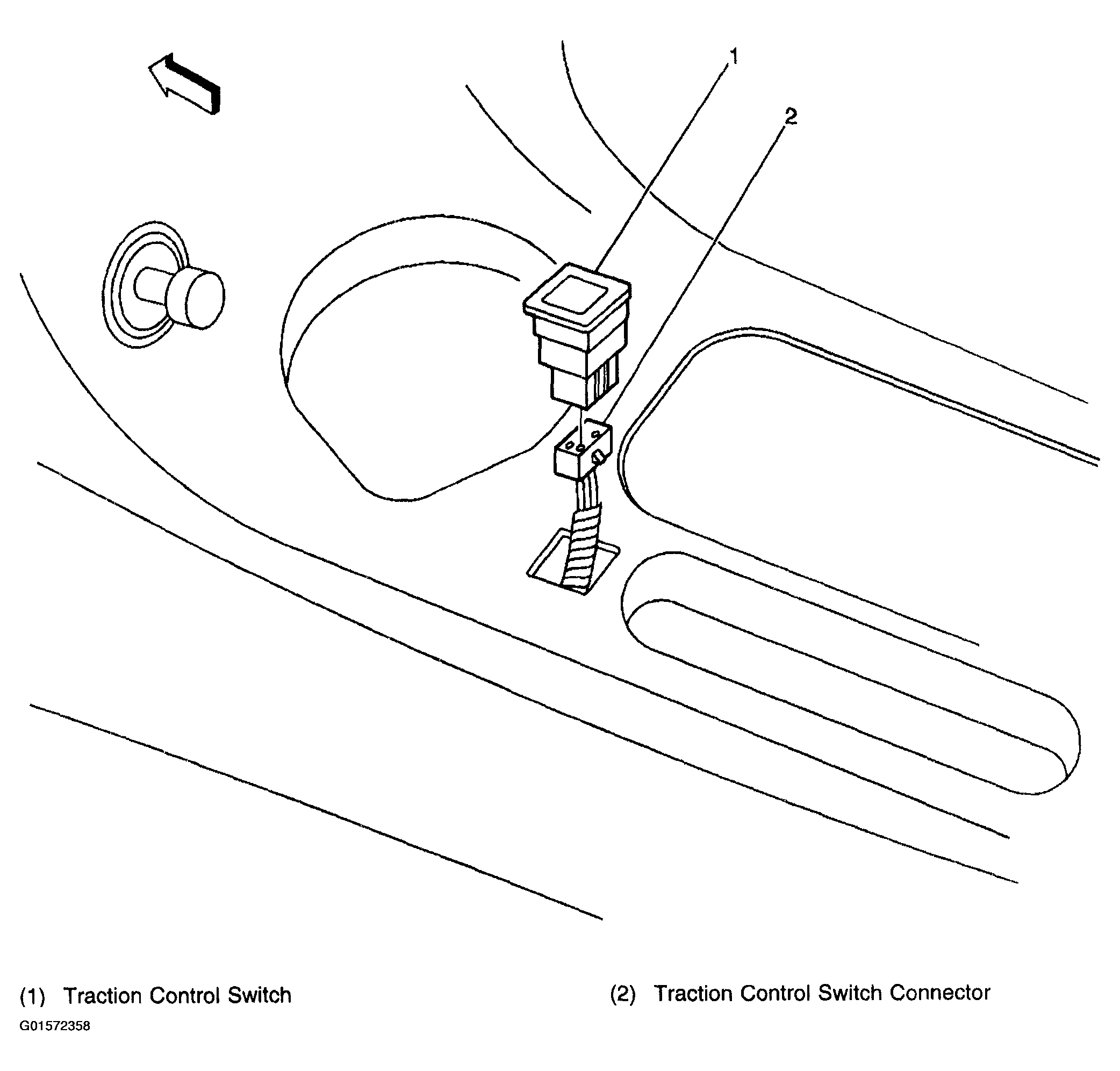 1

2

(1) Traction Control Switch

(2) Traction Control Switch Connector

G01572358