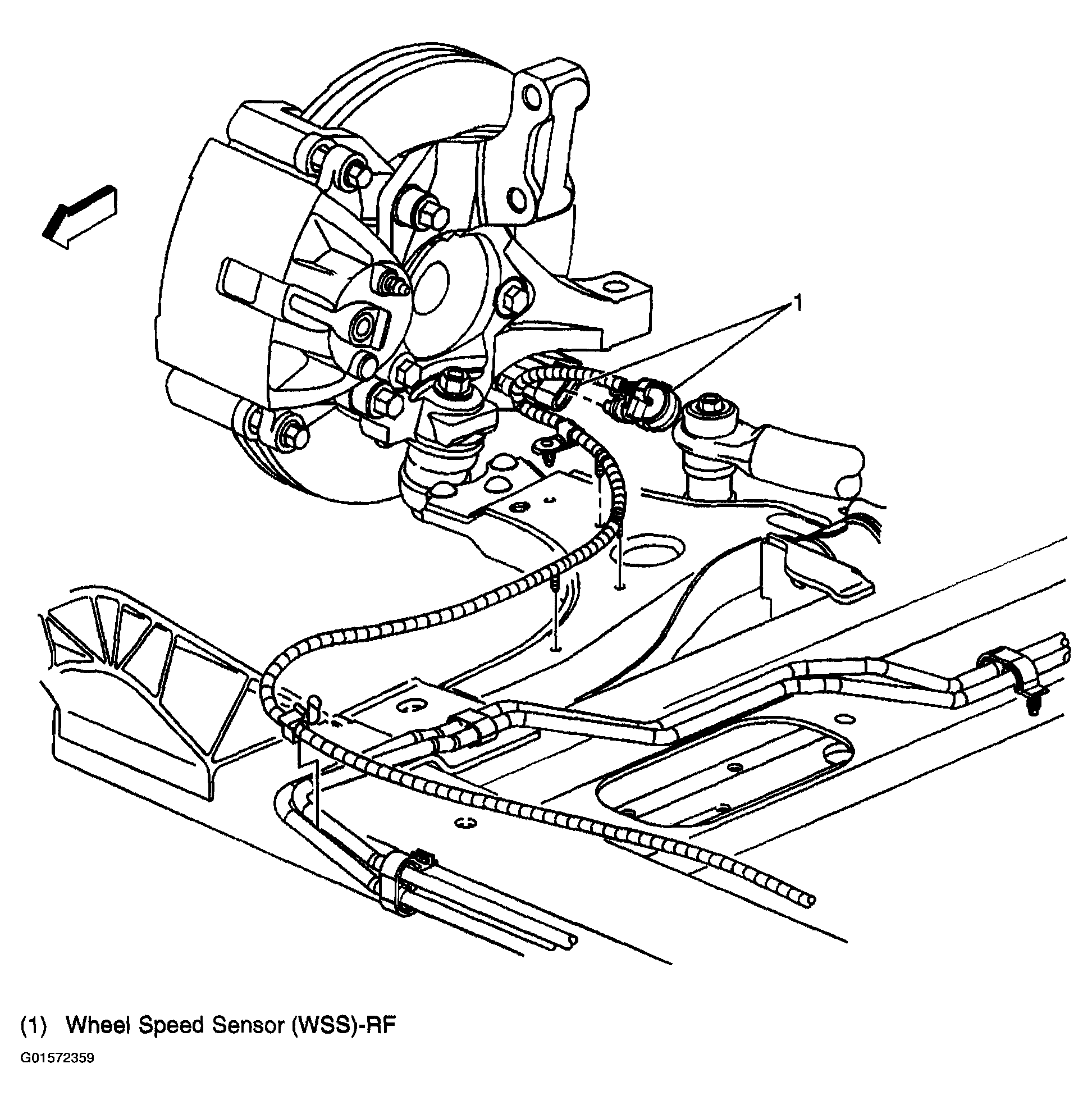 1

(1) Wheel Speed Sensor (WSS)-RF

G01572359